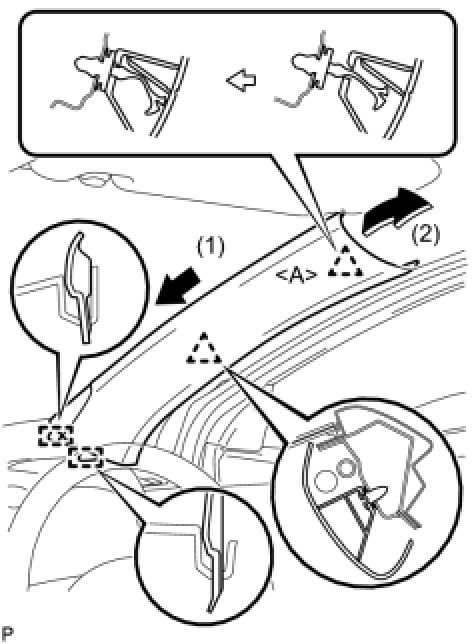 (1)

(2)

<A>

P