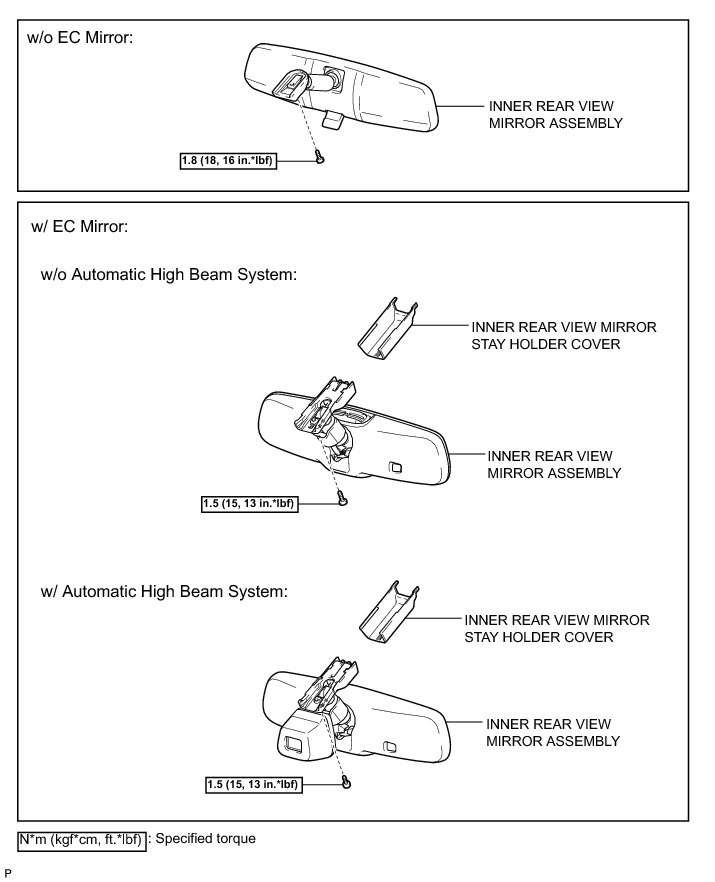 w/o EC Mirror:

INNER REAR VIEW MIRROR ASSEMBLY

1.8 (18, 16 in.*lbf)

w/ EC Mirror:

w/o Automatic High Beam System:

INNER REAR VIEW MIRROR STAY HOLDER COVER

INNER REAR VIEW MIRROR ASSEMBLY

1.5 (15, 13 in.*lbf)

w/ Automatic High Beam System:

INNER REAR VIEW MIRROR STAY HOLDER COVER

INNER REAR VIEW MIRROR ASSEMBLY

1.5 (15, 13 in.*lbf)

N*m (kgf*cm, ft.*lbf) : Specified torque

P