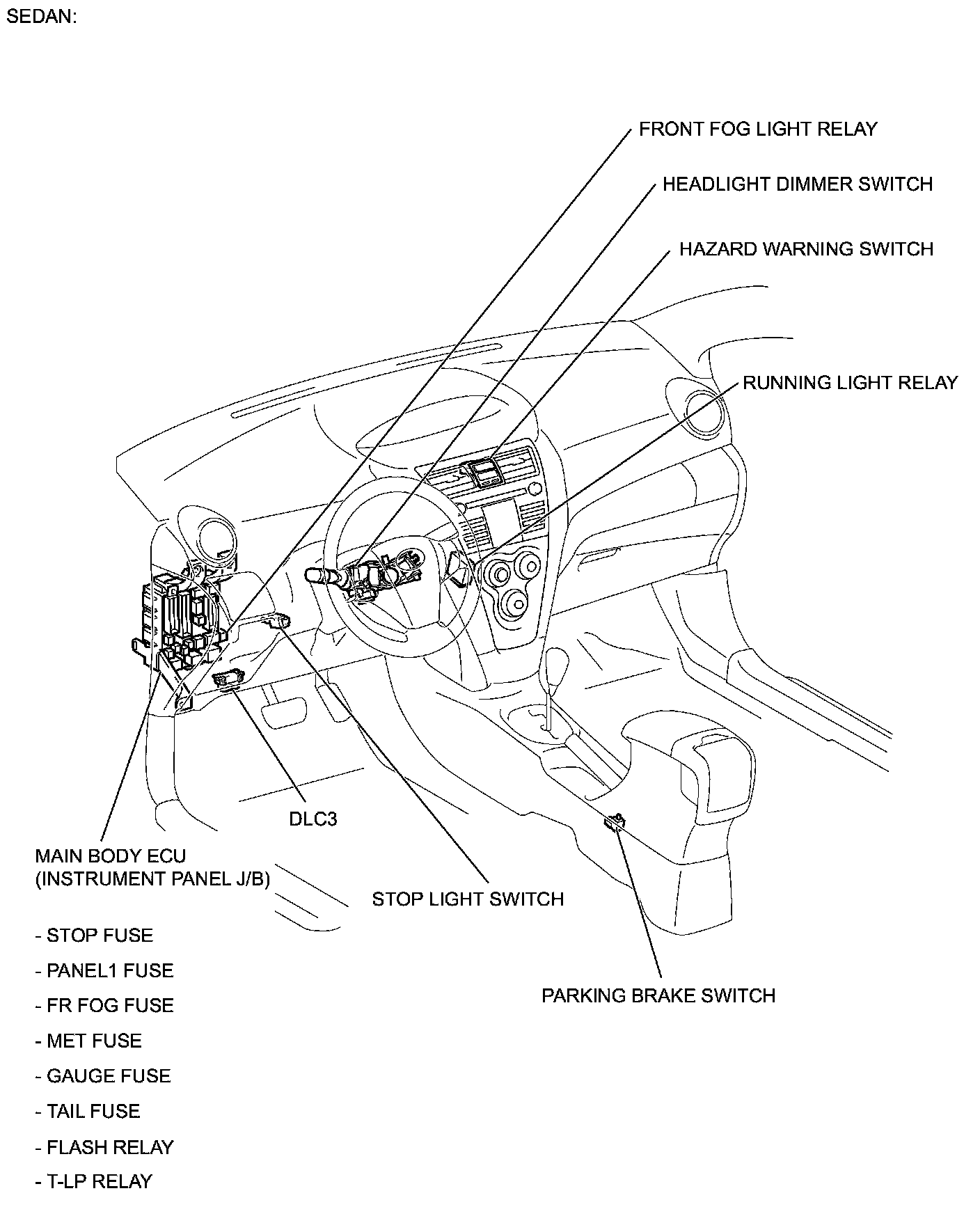 SEDAN:

FRONT FOG LIGHT RELAY

HEADLIGHT DIMMER SWITCH

HAZARD WARNING SWITCH

RUNNING LIGHT RELAY

DLC3

MAIN BODY ECU
(INSTRUMENT PANEL J/B)

STOP LIGHT SWITCH

- STOP FUSE

- PANEL1 FUSE

- FR FOG FUSE

- MET FUSE

- GAUGE FUSE

- TAIL FUSE

- FLASH RELAY

- T-LP RELAY

PARKING BRAKE SWITCH