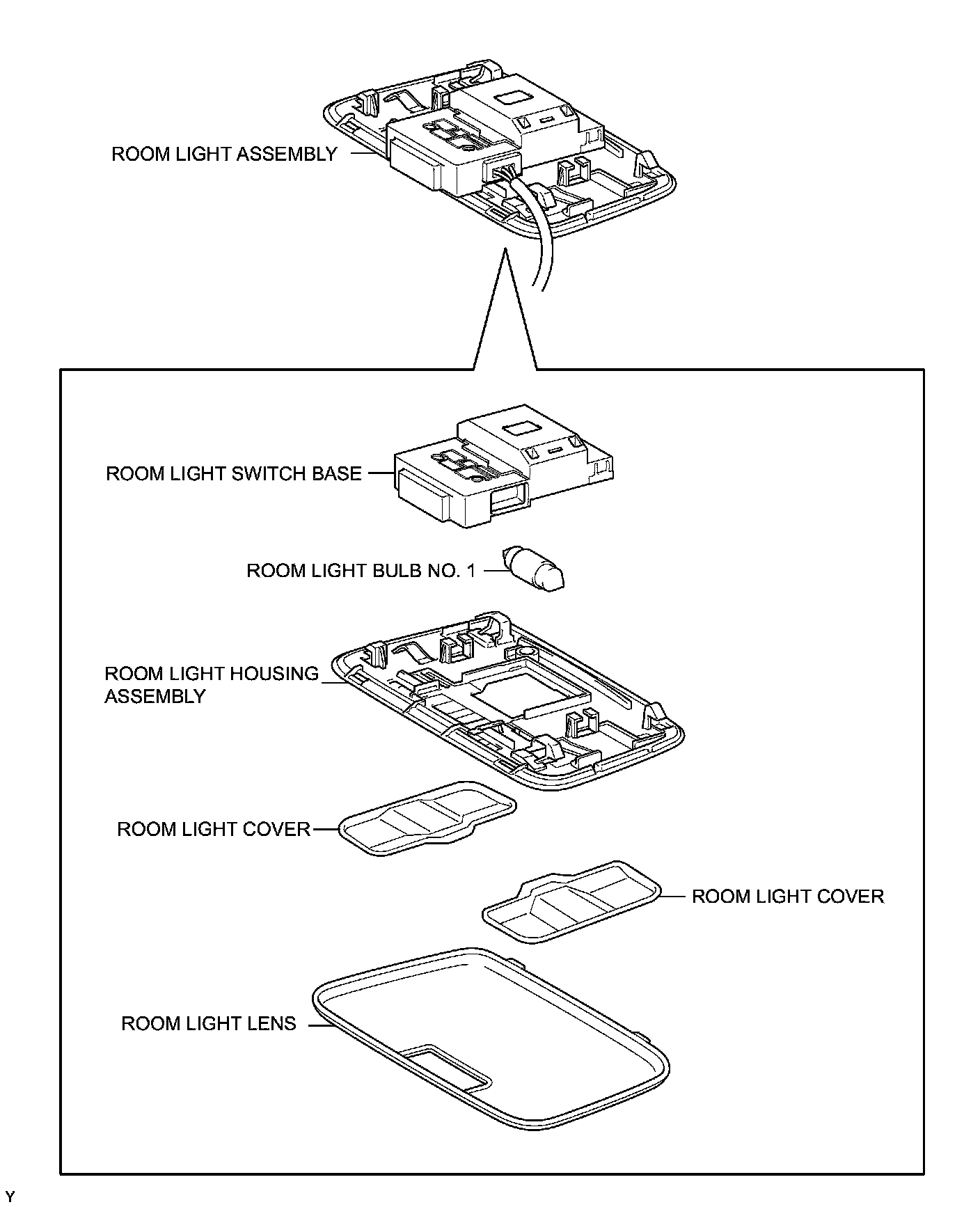 ROOM LIGHT ASSEMBLY

ROOM LIGHT SWITCH BASE

ROOM LIGHT BULB NO. 1

ROOM LIGHT HOUSING ASSEMBLY

ROOM LIGHT COVER

ROOM LIGHT COVER

ROOM LIGHT LENS

Y