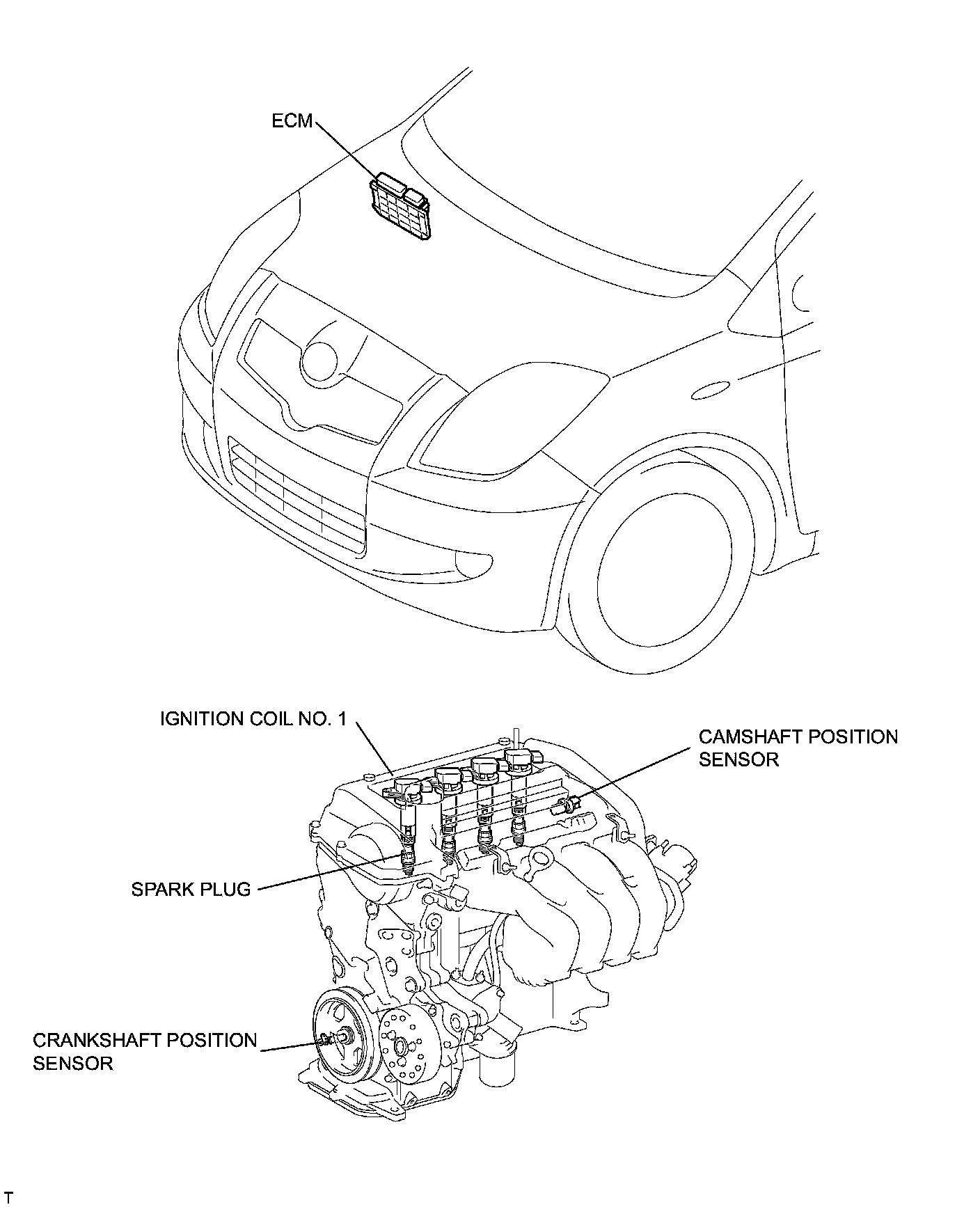 ECM

IGNITION COIL NO. 1

CAMSHAFT POSITION SENSOR

SPARK PLUG

CRANKSHAFT POSITION SENSOR

T