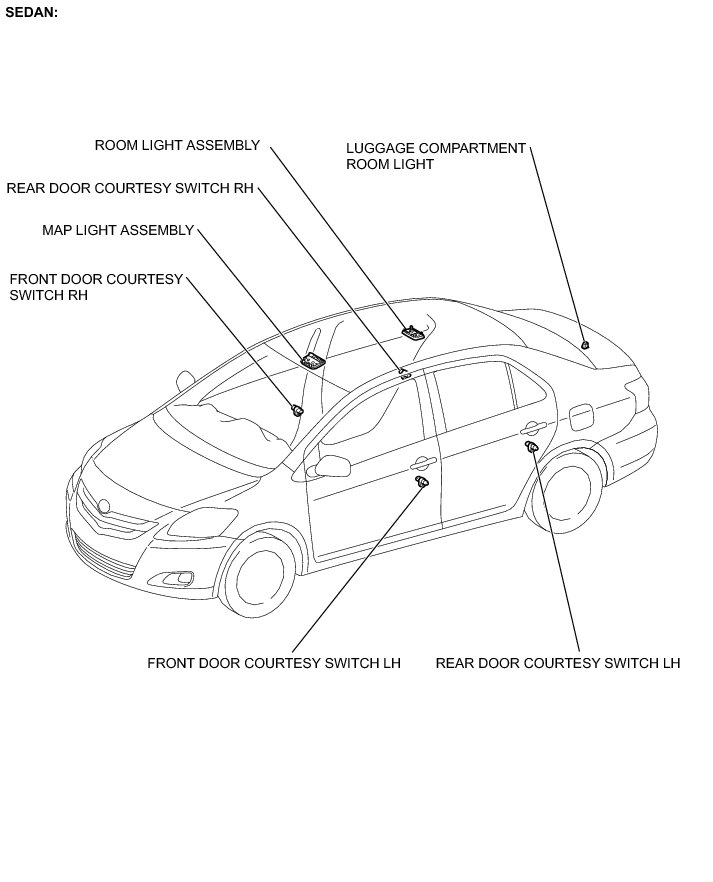 SEDAN:

ROOM LIGHT ASSEMBLY

LUGGAGE COMPARTMENT ROOM LIGHT

REAR DOOR COURTESY SWITCH RH

MAP LIGHT ASSEMBLY

FRONT DOOR COURTESY SWITCH RH

FRONT DOOR COURTESY SWITCH LH

REAR DOOR COURTESY SWITCH LH