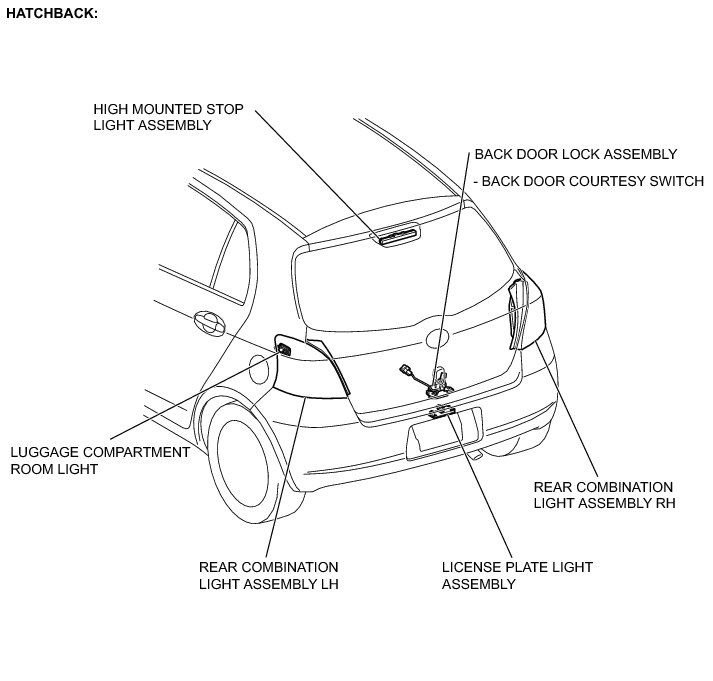 HATCHBACK:

HIGH MOUNTED STOP LIGHT ASSEMBLY

BACK DOOR LOCK ASSEMBLY

- BACK DOOR COURTESY SWITCH

LUGGAGE COMPARTMENT ROOM LIGHT

REAR COMBINATION LIGHT ASSEMBLY RH

REAR COMBINATION LIGHT ASSEMBLY LH

LICENSE PLATE LIGHT ASSEMBLY