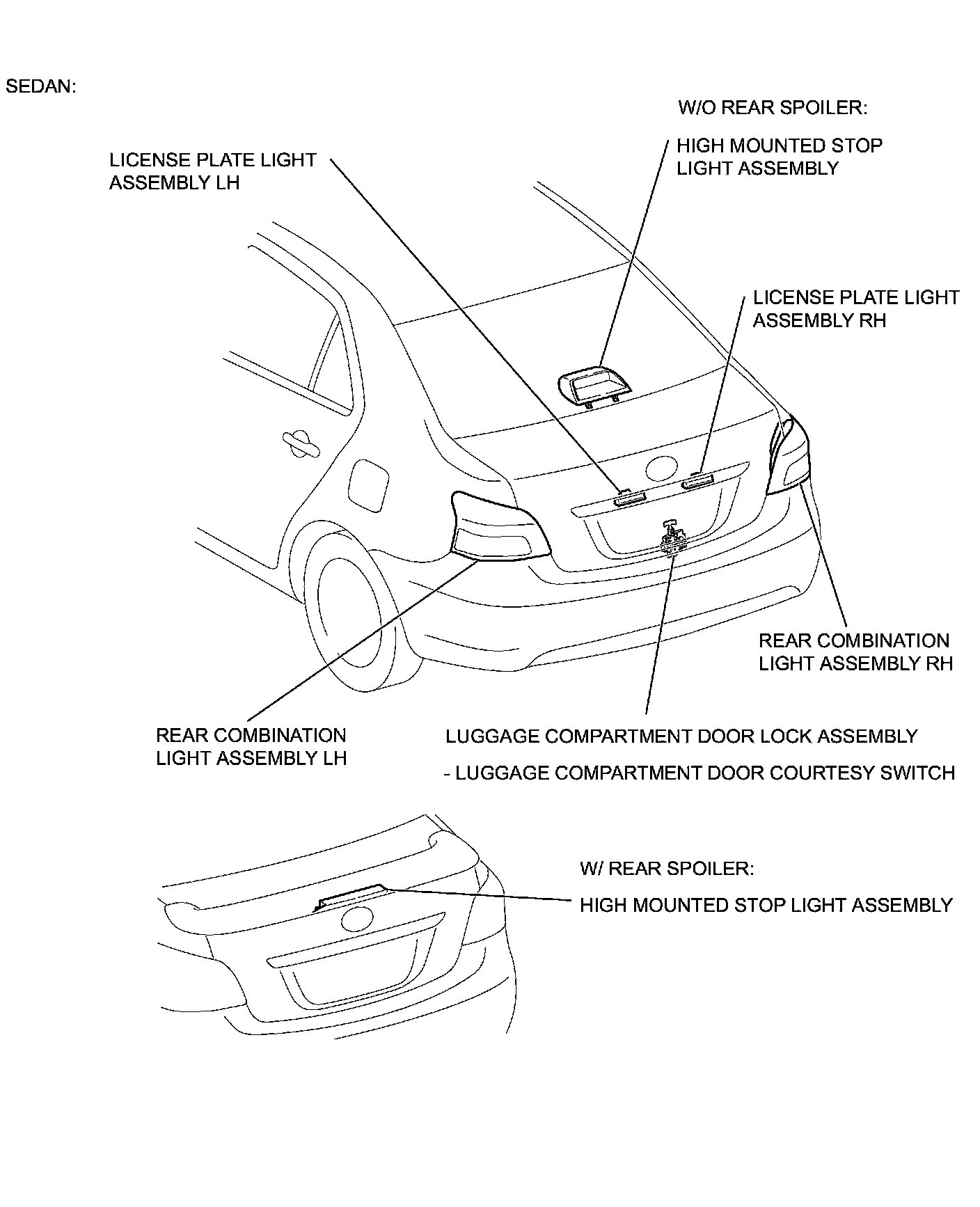 SEDAN:

W/O REAR SPOILER:

HIGH MOUNTED STOP LIGHT ASSEMBLY

LICENSE PLATE LIGHT ASSEMBLY LH

LICENSE PLATE LIGHT ASSEMBLY RH

REAR COMBINATION LIGHT ASSEMBLY RH

REAR COMBINATION LIGHT ASSEMBLY LH

LUGGAGE COMPARTMENT DOOR LOCK ASSEMBLY

- LUGGAGE COMPARTMENT DOOR COURTESY SWITCH

W/ REAR SPOILER:

HIGH MOUNTED STOP LIGHT ASSEMBLY