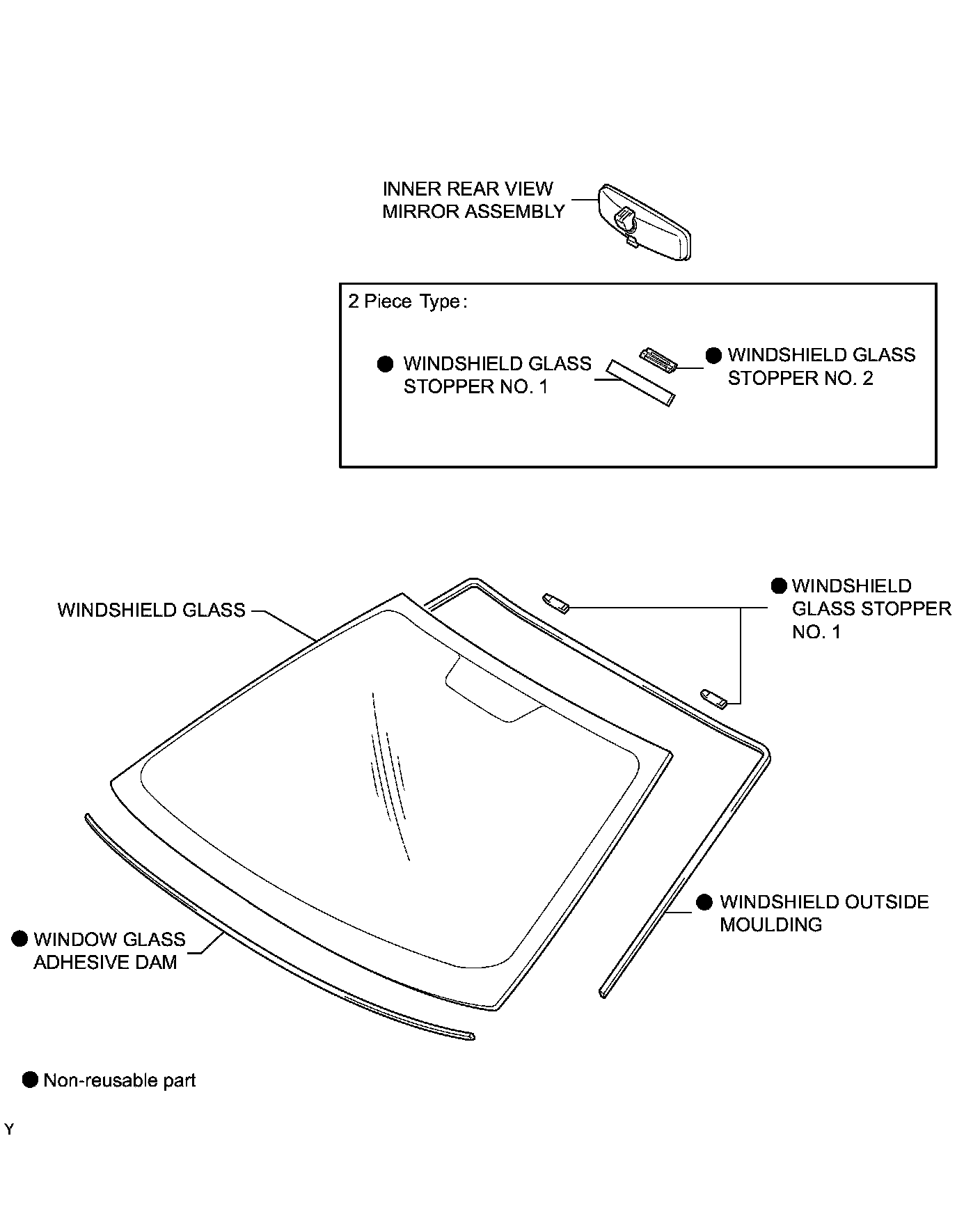 INNER REAR VIEW MIRROR ASSEMBLY

2 Piece Type:

● WINDSHIELD GLASS STOPPER NO. 1

● WINDSHIELD GLASS STOPPER NO. 2

WINDSHIELD GLASS

● WINDSHIELD GLASS STOPPER NO. 1

● WINDSHIELD OUTSIDE MOULDING

● WINDOW GLASS ADHESIVE DAM

● Non-reusable part

Y