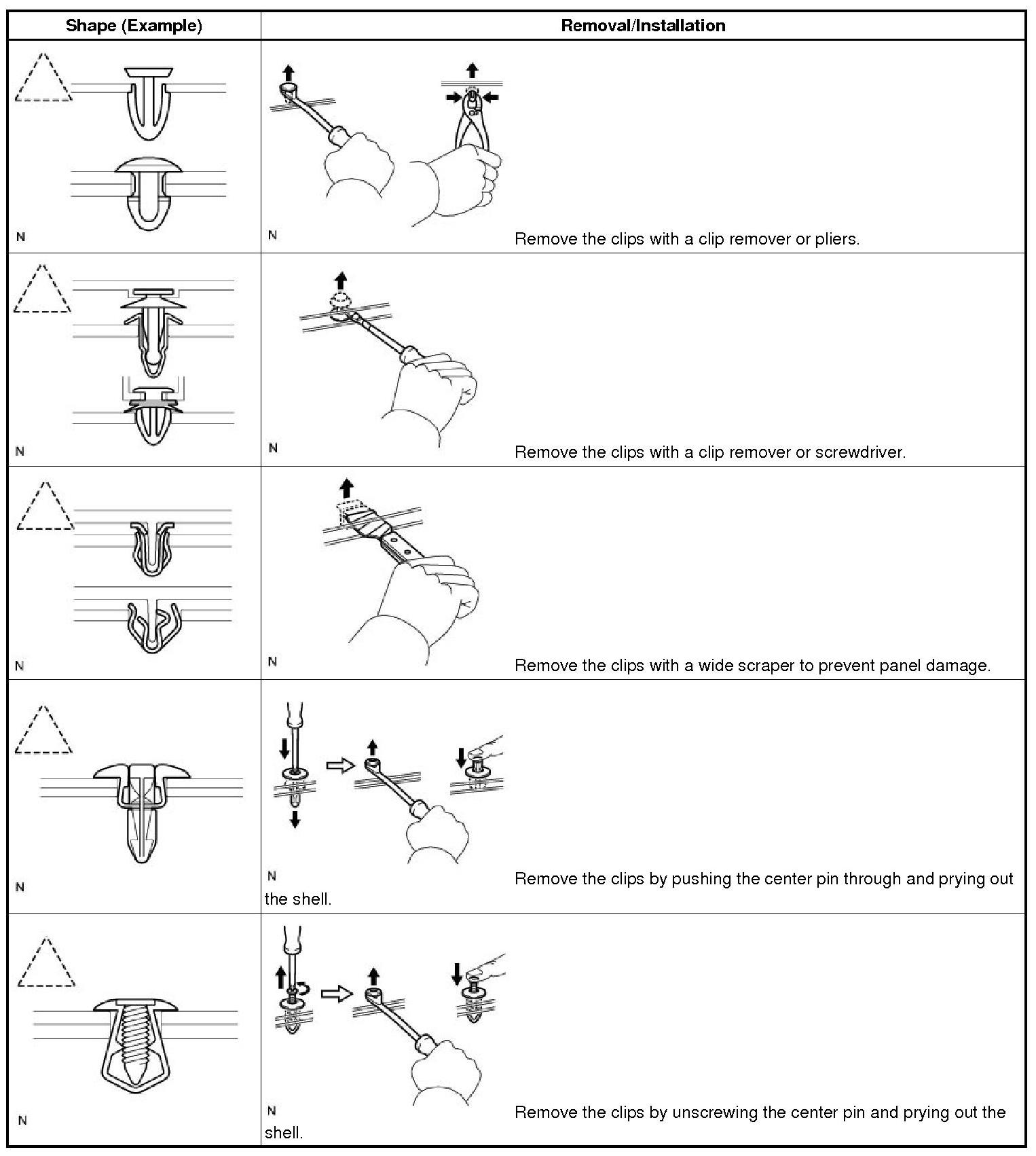 | Shape (Example) | Removal/Installation |
|---|---|
| N | N Remove the clips with a clip remover or pliers. |
| N | N Remove the clips with a clip remover or screwdriver. |
| N | N Remove the clips with a wide scraper to prevent panel damage. |
| N | N Remove the clips by pushing the center pin through and prying out the shell. |
| N | N Remove the clips by unscrewing the center pin and prying out the shell. |