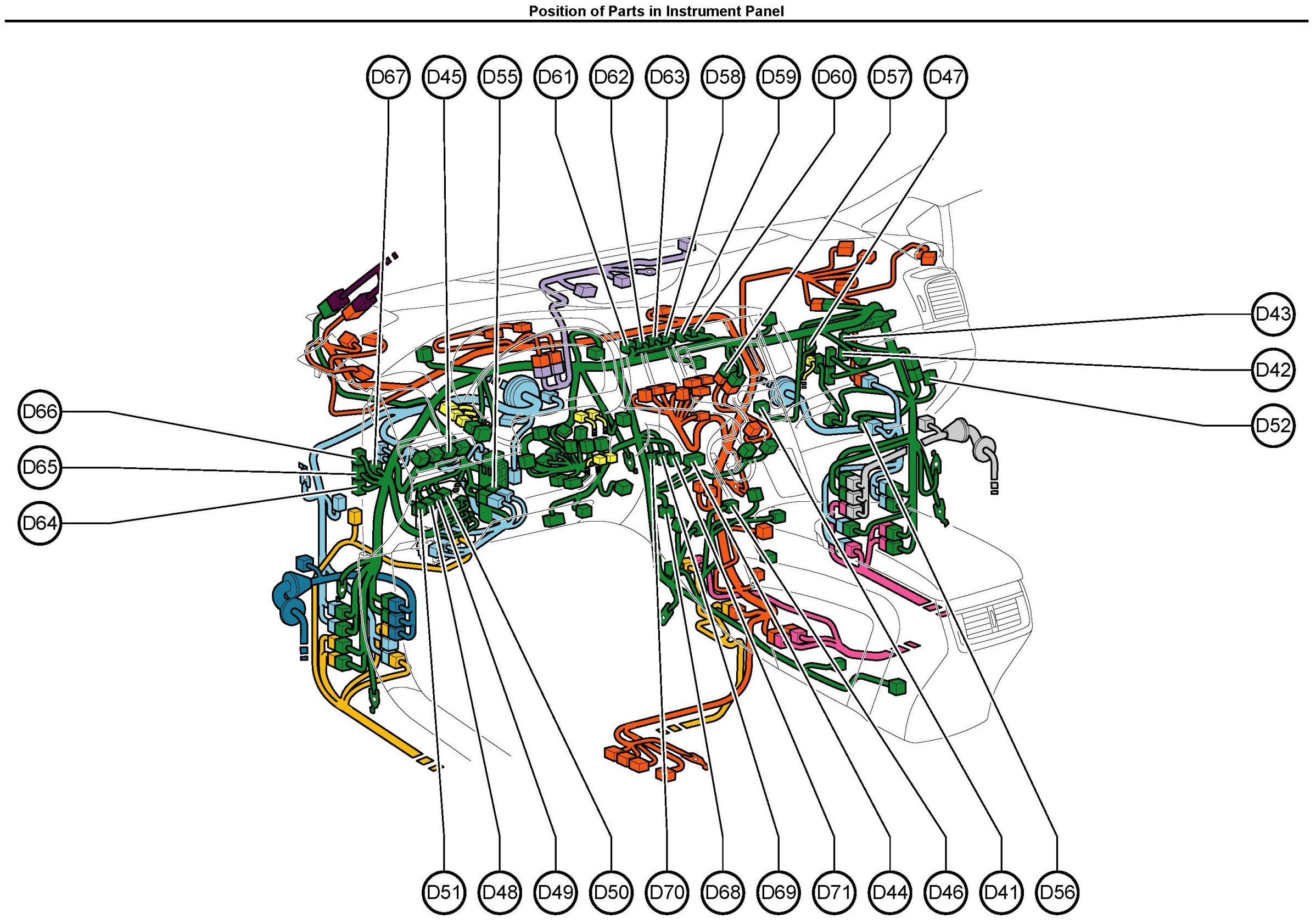 Position of Parts in Instrument Panel

D67 D45 D55 D61 D62 D63 D58 D59 D60 D57 D47

D66

D65

D64

D43

D42

D52

D51 D48 D49 D50 D70 D68 D69 D71 D44 D46 D41 D56