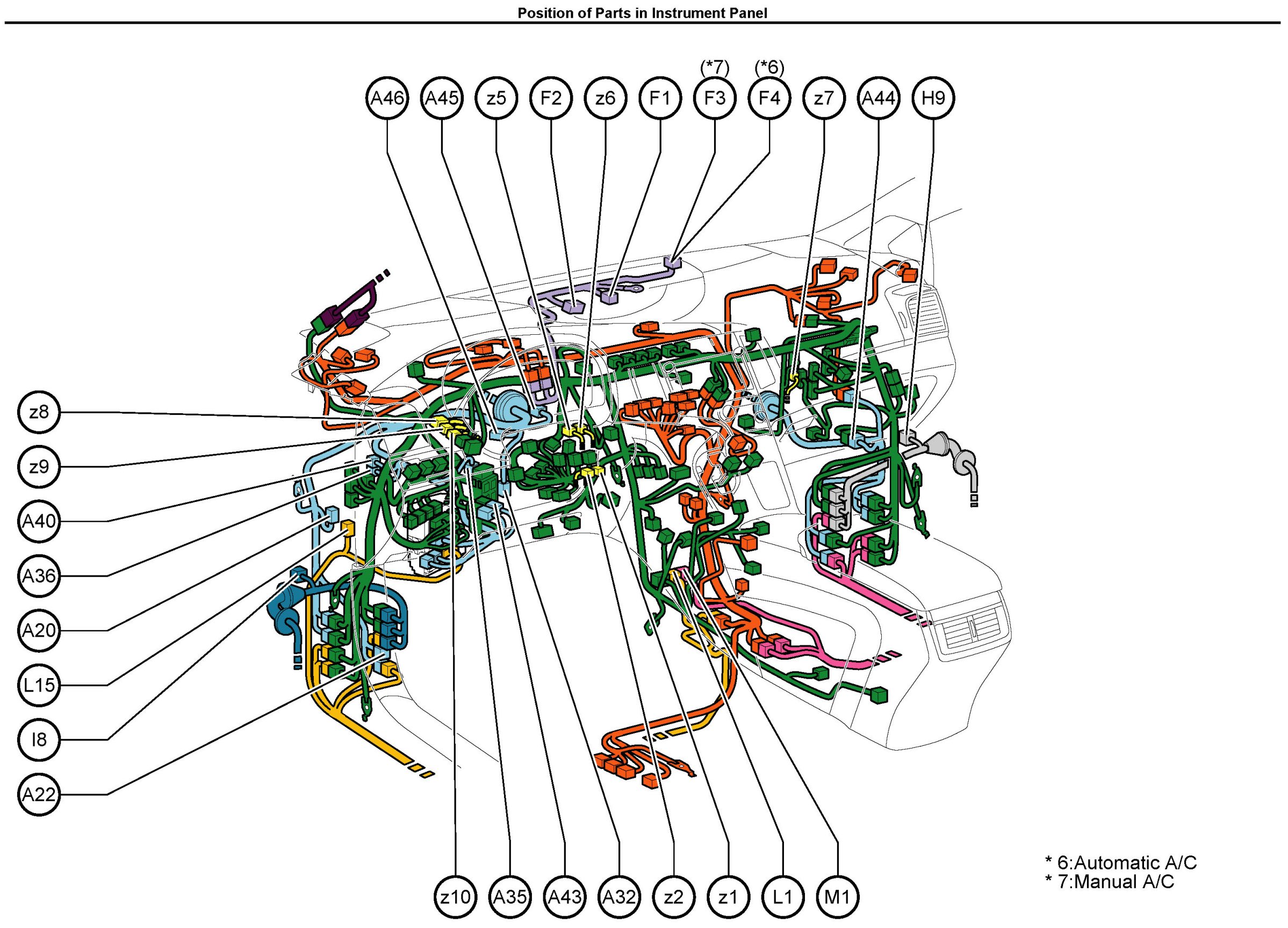 Position of Parts in Instrument Panel

(*7) (*6)

A46 A45 z5 F2 z6 F1 F3 F4 z7 A44 H9

z8
z9
A40
A36
A20
L15
I8
A22

z10 A35 A43 A32 z2 z1 L1 M1

* 6:Automatic A/C
* 7:Manual A/C