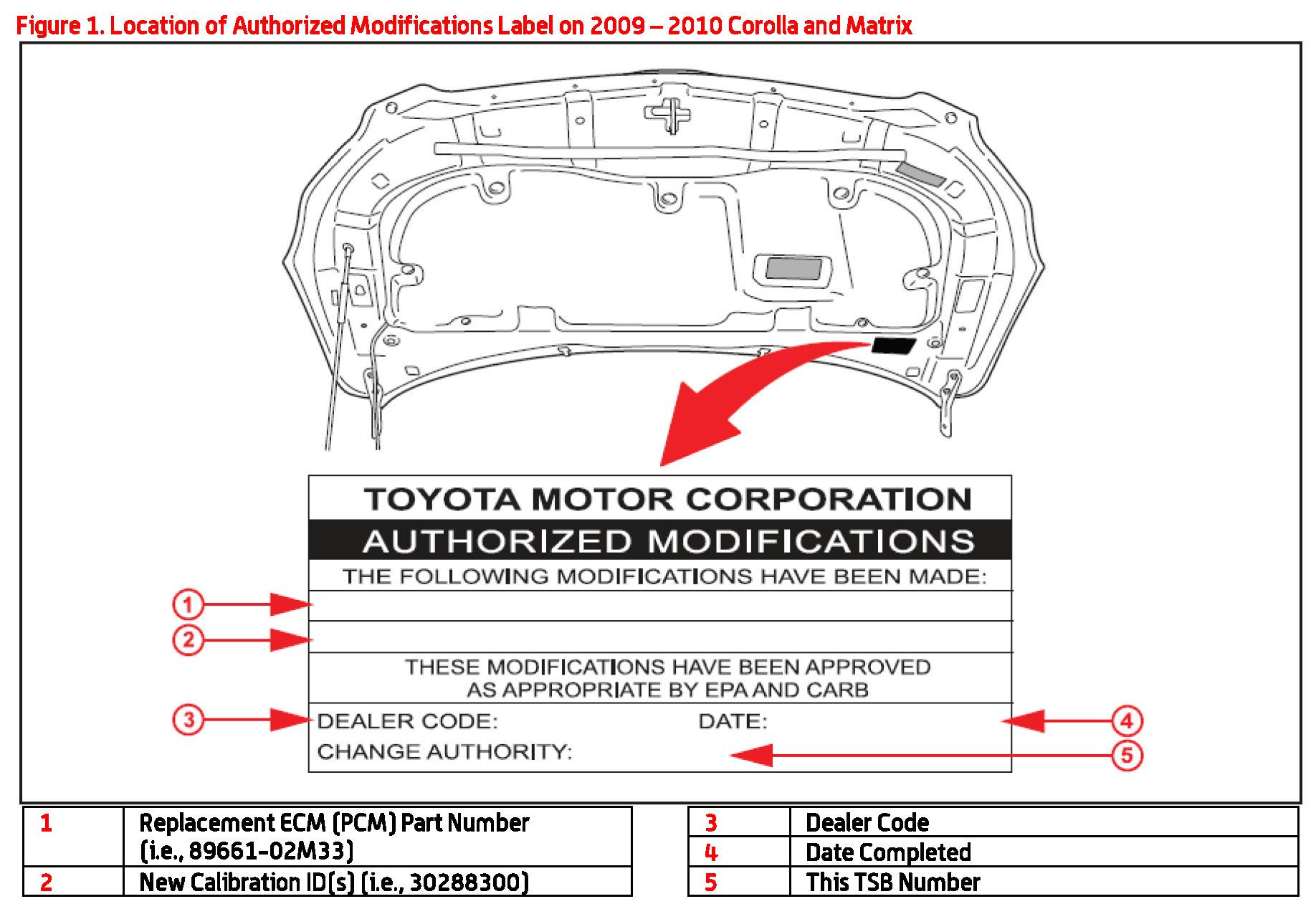 Figure 1. Location of Authorized Modifications Label on 2009 – 2010 Corolla and Matrix

TOYOTA MOTOR CORPORATION
AUTHORIZED MODIFICATIONS
THE FOLLOWING MODIFICATIONS HAVE BEEN MADE:

1

2

THESE MODIFICATIONS HAVE BEEN APPROVED AS APPROPRIATE BY EPA AND CARB

3 DEALER CODE: DATE: 4

CHANGE AUTHORITY: 5

| 1 | Replacement ECM (PCM) Part Number (i.e., 89661-02M33) |
|---|---|
| 2 | New Calibration ID(s) (i.e., 30288300) |

| 3 | Dealer Code |
|---|---|
| 4 | Date Completed |
| 5 | This TSB Number |