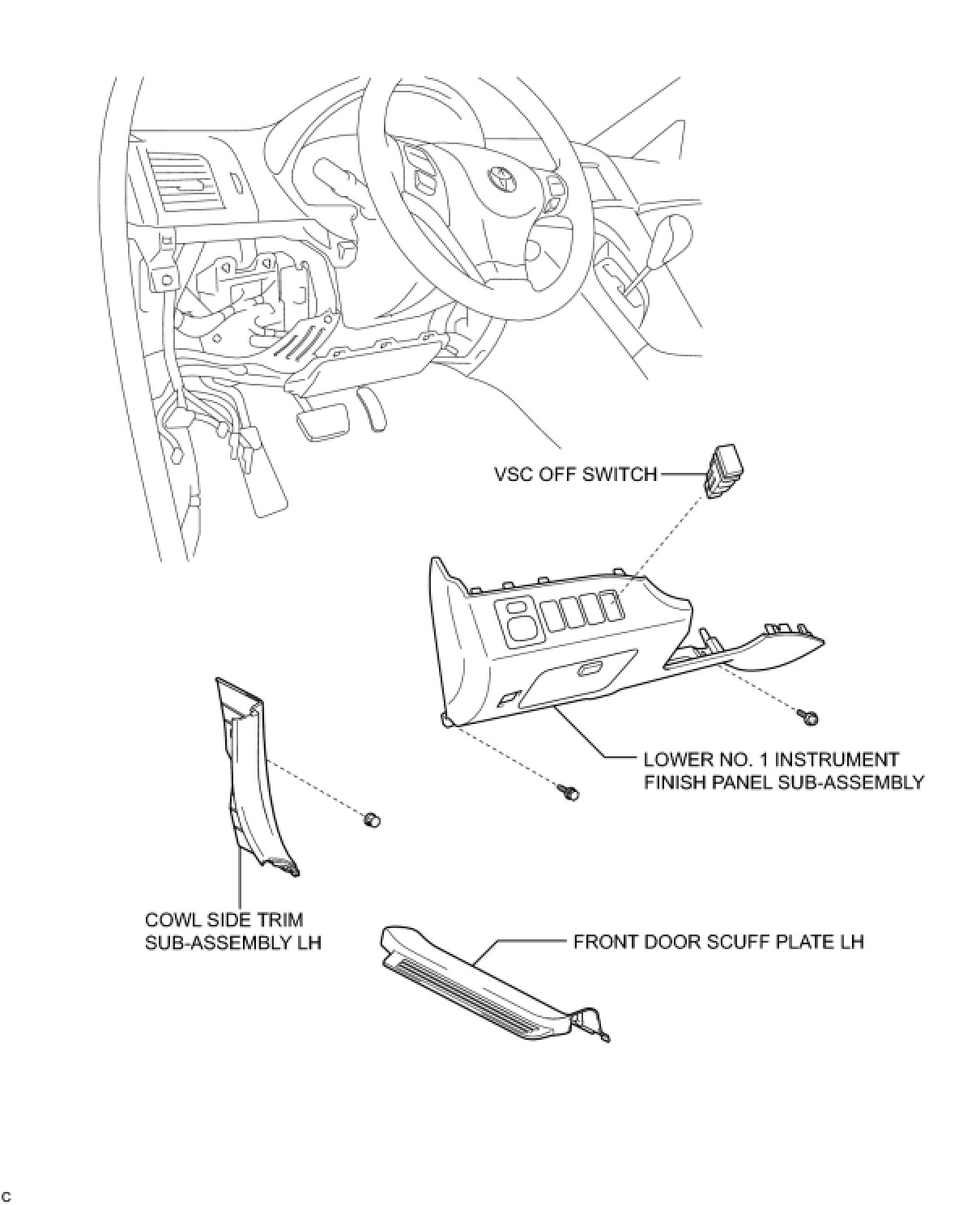 VSC OFF SWITCH

LOWER NO. 1 INSTRUMENT FINISH PANEL SUB-ASSEMBLY

COWL SIDE TRIM SUB-ASSEMBLY LH

FRONT DOOR SCUFF PLATE LH

C