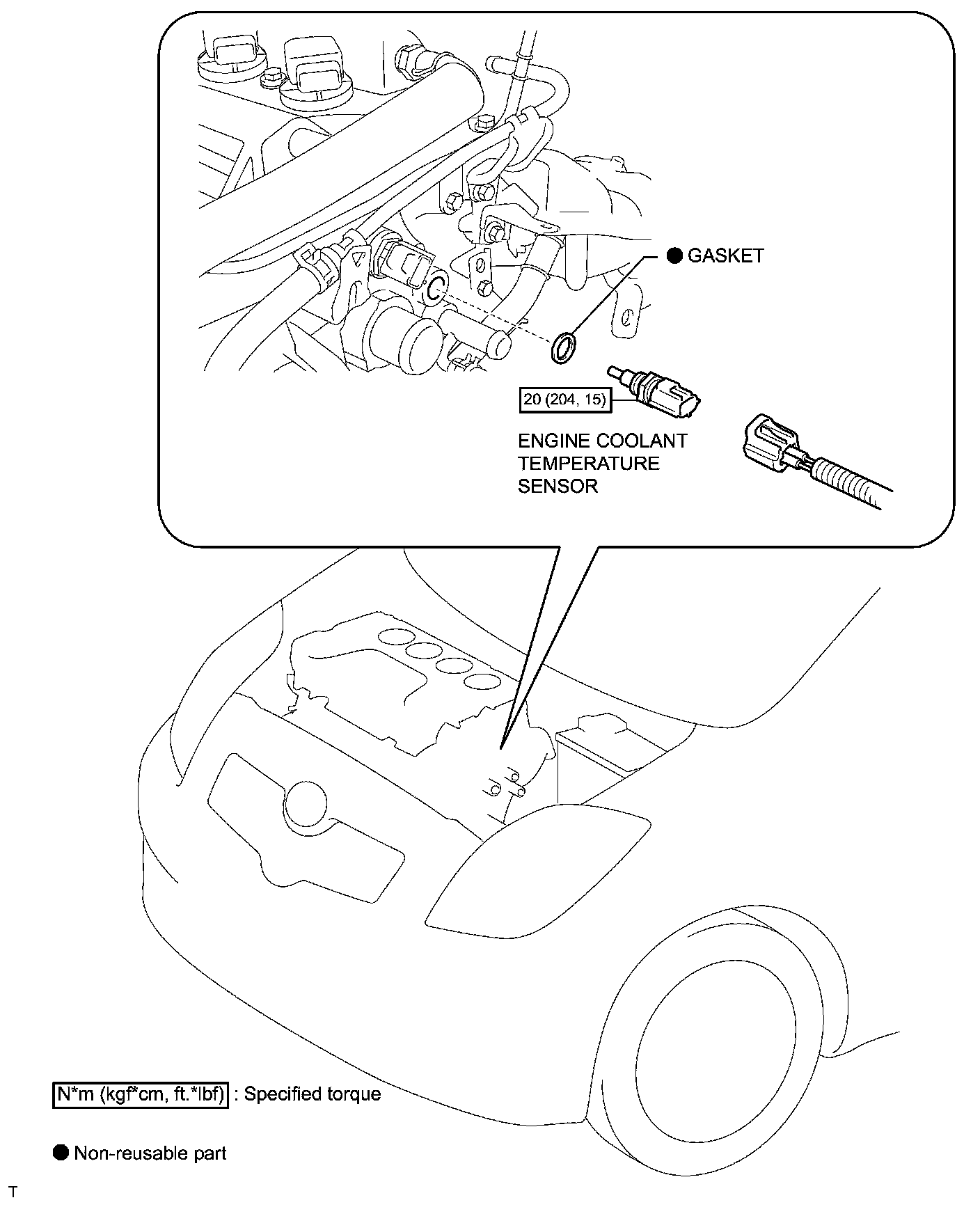 ● GASKET

20 (204, 15)

ENGINE COOLANT TEMPERATURE SENSOR

N*m (kgf*cm, ft.*lbf) : Specified torque

● Non-reusable part

T