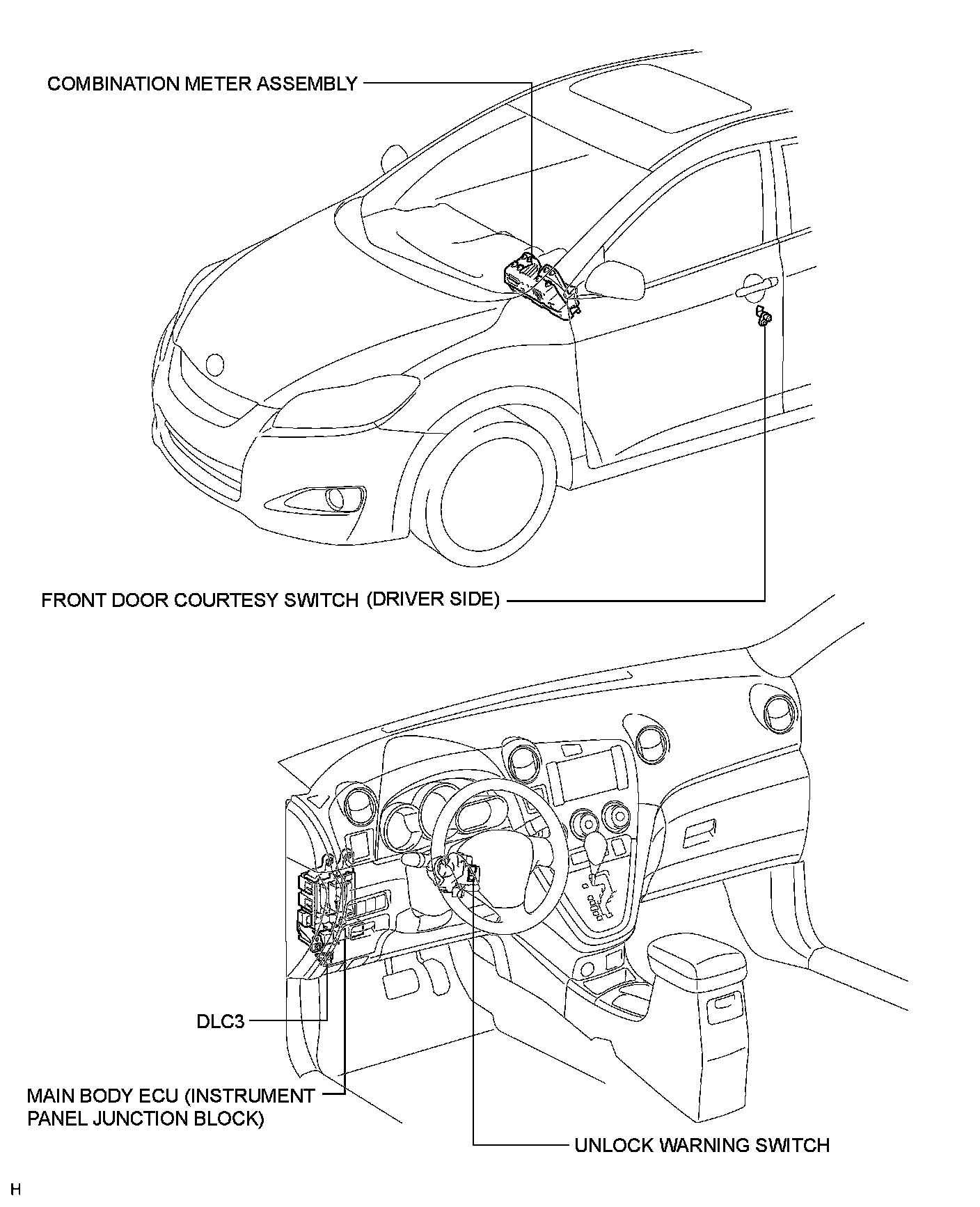 COMBINATION METER ASSEMBLY

FRONT DOOR COURTESY SWITCH (DRIVER SIDE)

DLC3

MAIN BODY ECU (INSTRUMENT PANEL JUNCTION BLOCK)

UNLOCK WARNING SWITCH

H