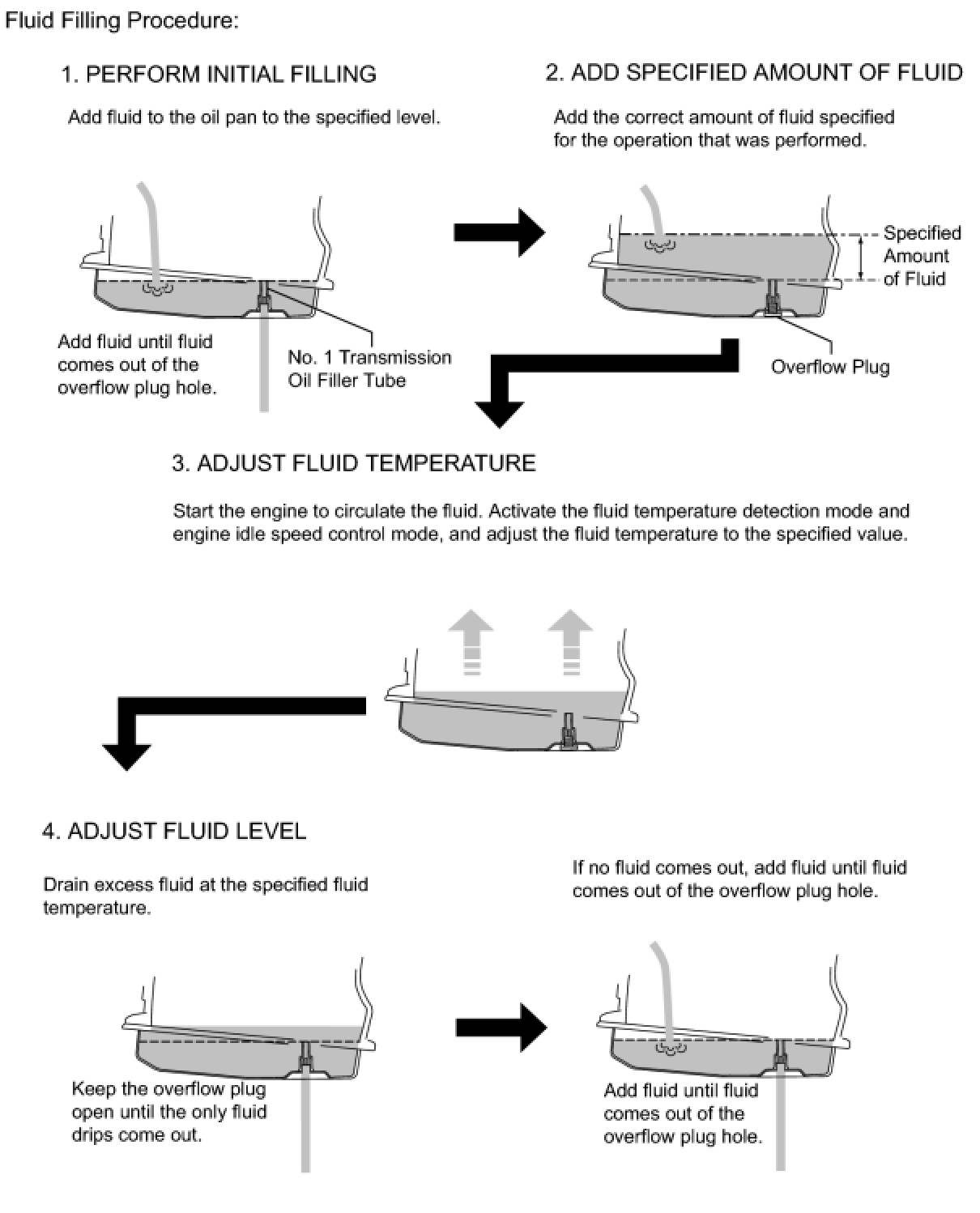 Fluid Filling Procedure:

1. PERFORM INITIAL FILLING

Add fluid to the oil pan to the specified level.

Add fluid until fluid comes out of the overflow plug hole.

No. 1 Transmission Oil Filler Tube

2. ADD SPECIFIED AMOUNT OF FLUID

Add the correct amount of fluid specified for the operation that was performed.

Specified Amount of Fluid

Overflow Plug

3. ADJUST FLUID TEMPERATURE

Start the engine to circulate the fluid. Activate the fluid temperature detection mode and engine idle speed control mode, and adjust the fluid temperature to the specified value.

4. ADJUST FLUID LEVEL

Drain excess fluid at the specified fluid temperature.

Keep the overflow plug open until the only fluid drips come out.

If no fluid comes out, add fluid until fluid comes out of the overflow plug hole.

Add fluid until fluid comes out of the overflow plug hole.