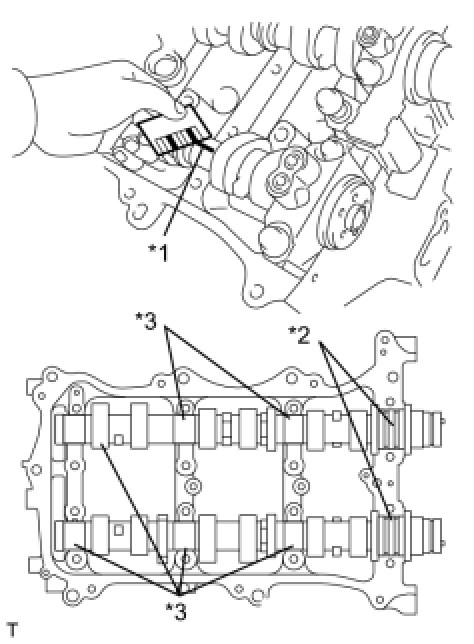 *1

*3

*2

*3

T