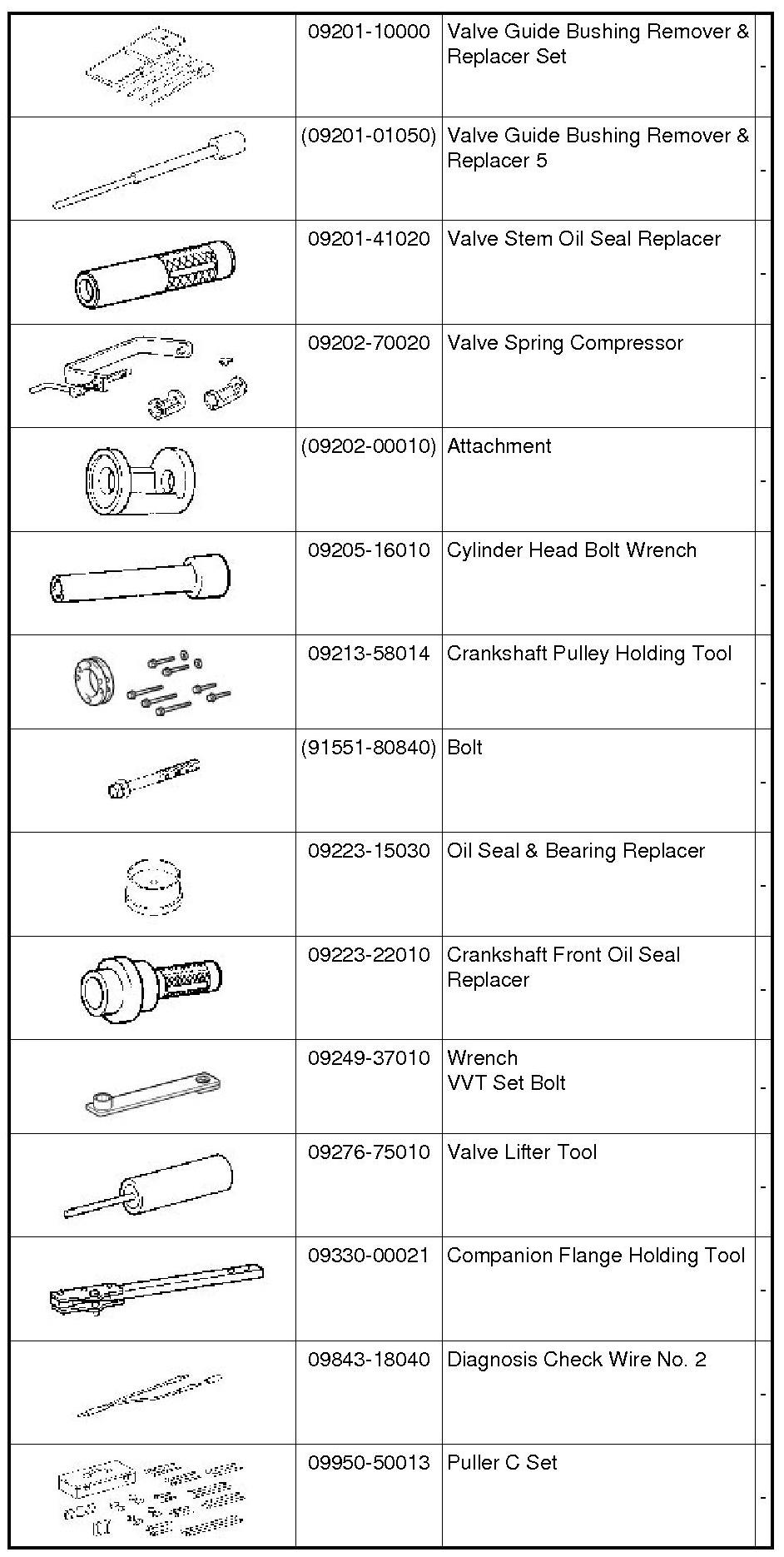 |  |  |  |  |
|---|---|---|---|
|  | 09201-10000 | Valve Guide Bushing Remover & Replacer Set | - |
|  | (09201-01050) | Valve Guide Bushing Remover & Replacer 5 | - |
|  | 09201-41020 | Valve Stem Oil Seal Replacer | - |
|  | 09202-70020 | Valve Spring Compressor | - |
|  | (09202-00010) | Attachment | - |
|  | 09205-16010 | Cylinder Head Bolt Wrench | - |
|  | 09213-58014 | Crankshaft Pulley Holding Tool | - |
|  | (91551-80840) | Bolt | - |
|  | 09223-15030 | Oil Seal & Bearing Replacer | - |
|  | 09223-22010 | Crankshaft Front Oil Seal Replacer | - |
|  | 09249-37010 | Wrench VVT Set Bolt | - |
|  | 09276-75010 | Valve Lifter Tool | - |
|  | 09330-00021 | Companion Flange Holding Tool | - |
|  | 09843-18040 | Diagnosis Check Wire No. 2 | - |
|  | 09950-50013 | Puller C Set | - |