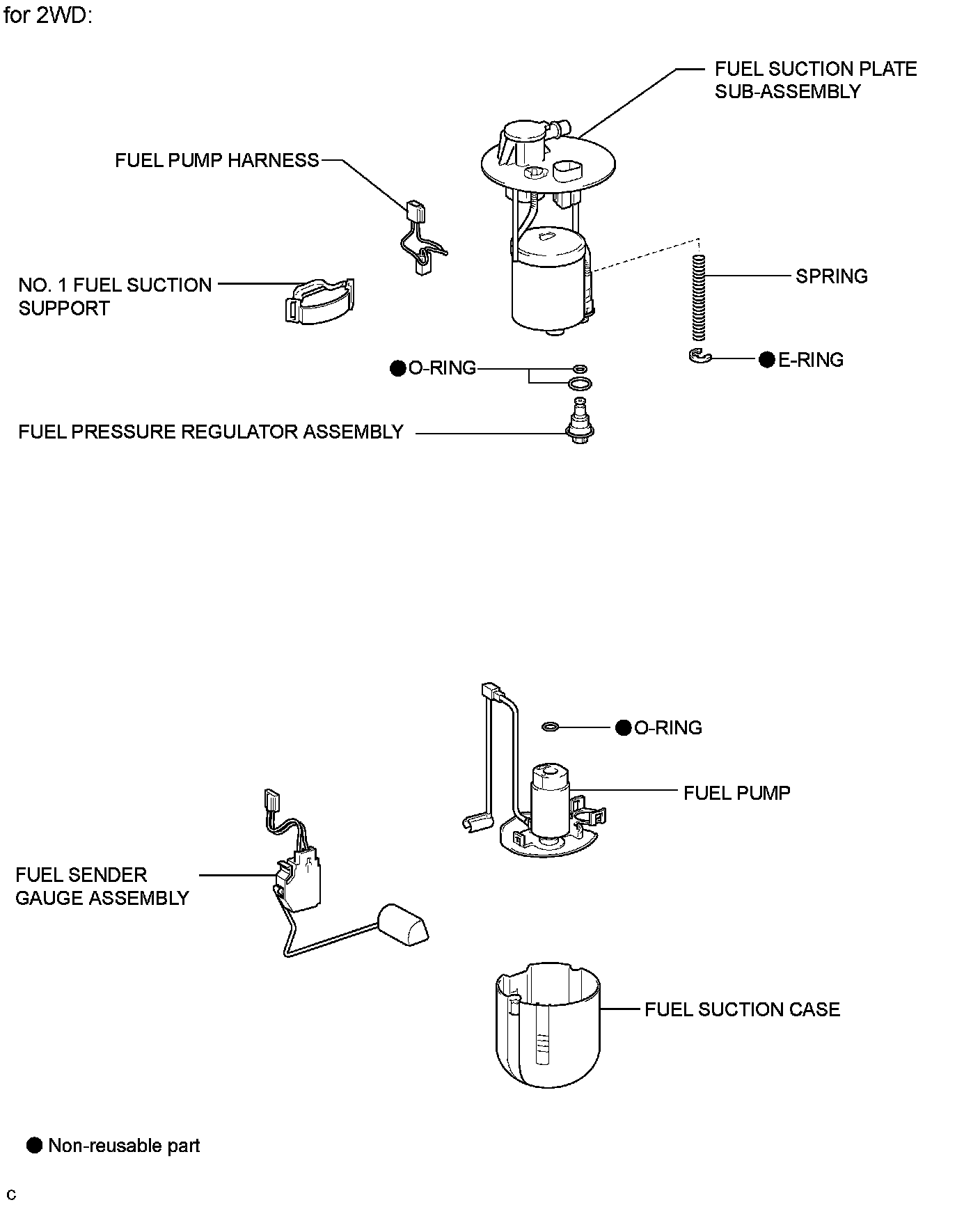 for 2WD:

FUEL SUCTION PLATE SUB-ASSEMBLY

FUEL PUMP HARNESS

NO. 1 FUEL SUCTION SUPPORT

SPRING

● O-RING

● E-RING

FUEL PRESSURE REGULATOR ASSEMBLY

● O-RING

FUEL PUMP

FUEL SENDER GAUGE ASSEMBLY

FUEL SUCTION CASE

● Non-reusable part

C