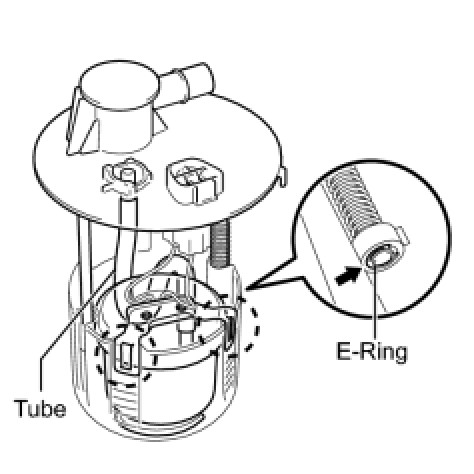 E-Ring

Tube