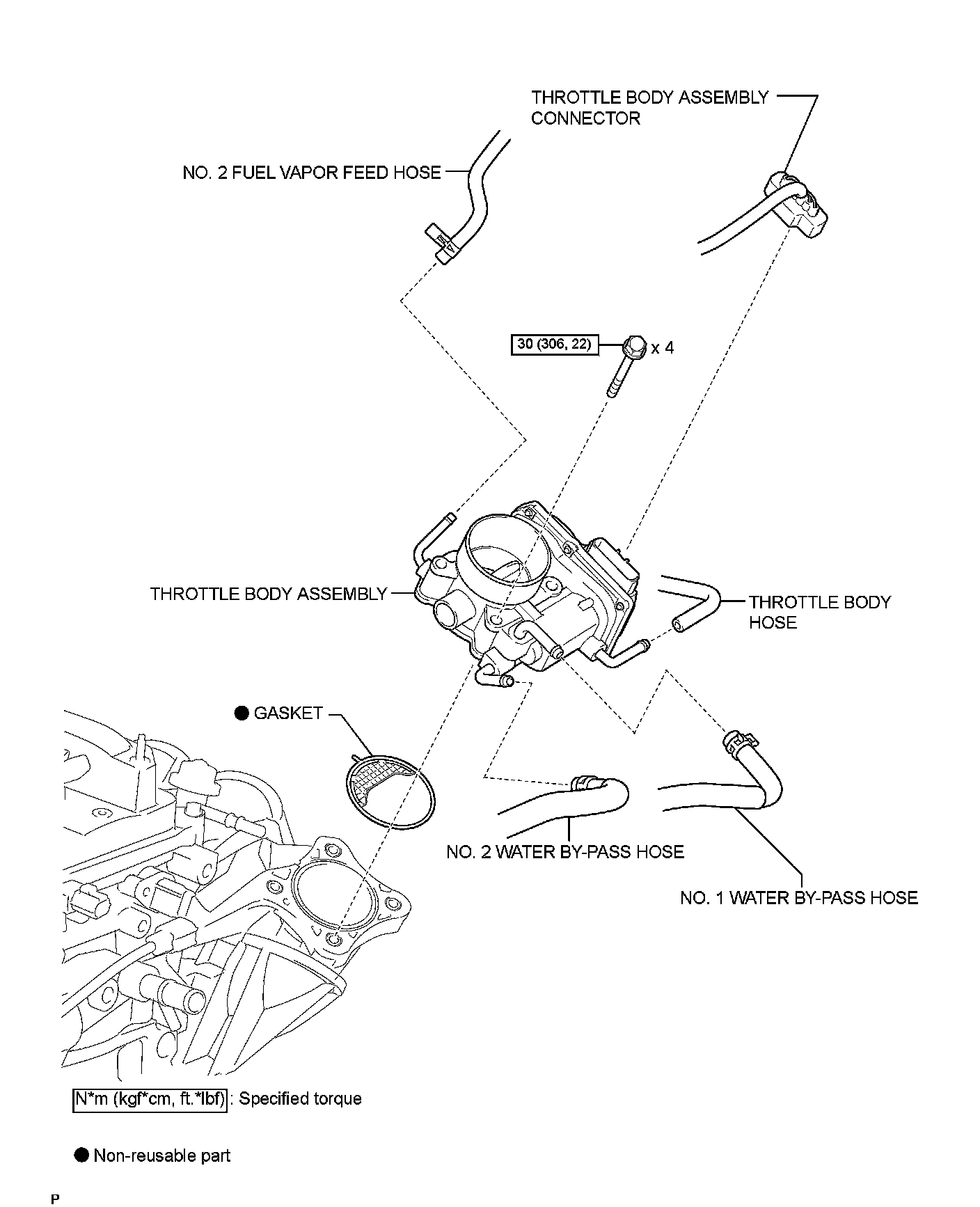 THROTTLE BODY ASSEMBLY CONNECTOR

NO. 2 FUEL VAPOR FEED HOSE

30 (306, 22) x 4

THROTTLE BODY ASSEMBLY

THROTTLE BODY HOSE

● GASKET

NO. 2 WATER BY-PASS HOSE

NO. 1 WATER BY-PASS HOSE

N*m (kgf*cm, ft.*lbf) : Specified torque

● Non-reusable part

P