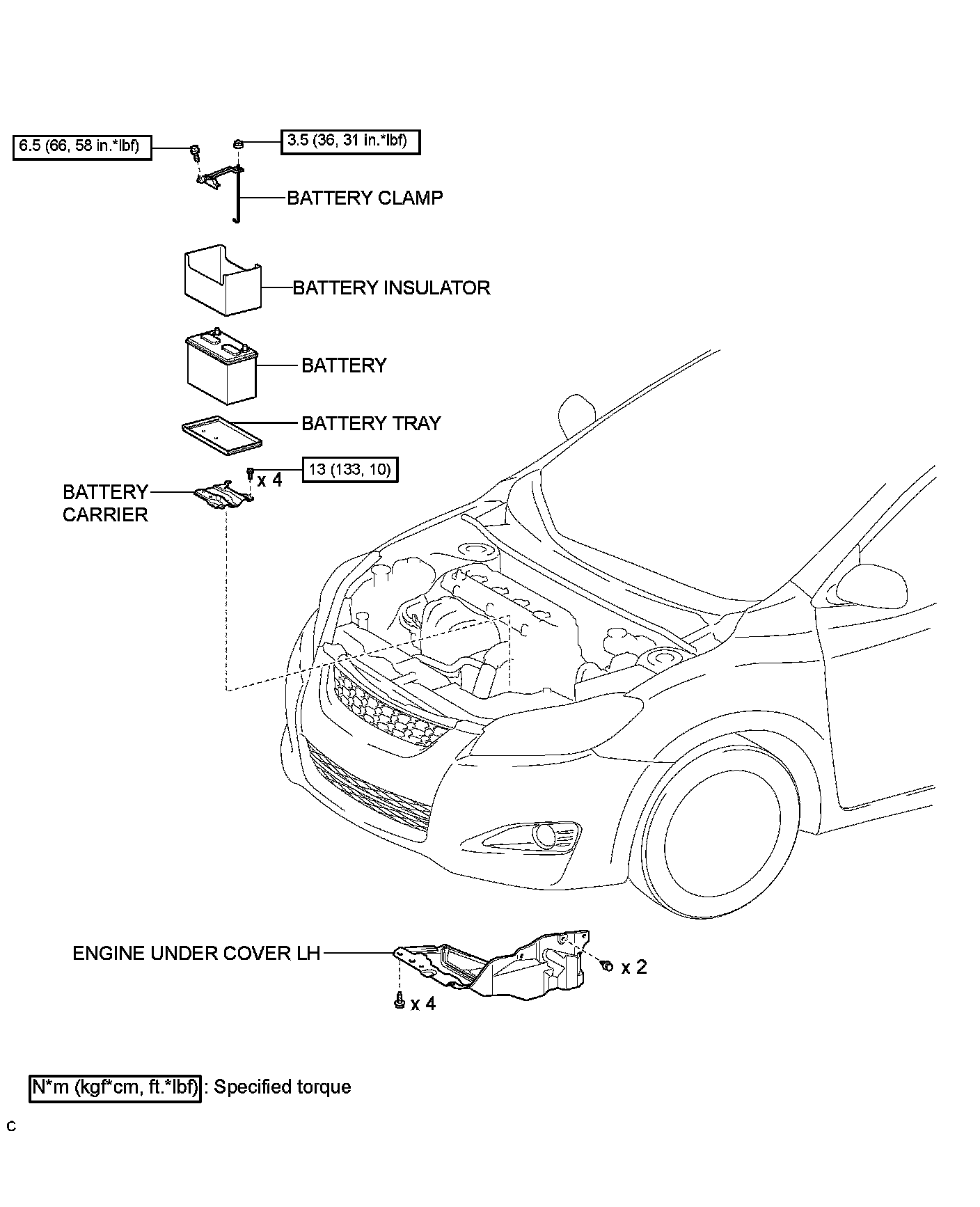 6.5 (66, 58 in.*lbf)

3.5 (36, 31 in.*lbf)

BATTERY CLAMP

BATTERY INSULATOR

BATTERY

BATTERY TRAY

x 4

13 (133, 10)

BATTERY CARRIER

ENGINE UNDER COVER LH

x 2

x 4

N*m (kgf*cm, ft.*lbf) : Specified torque

C