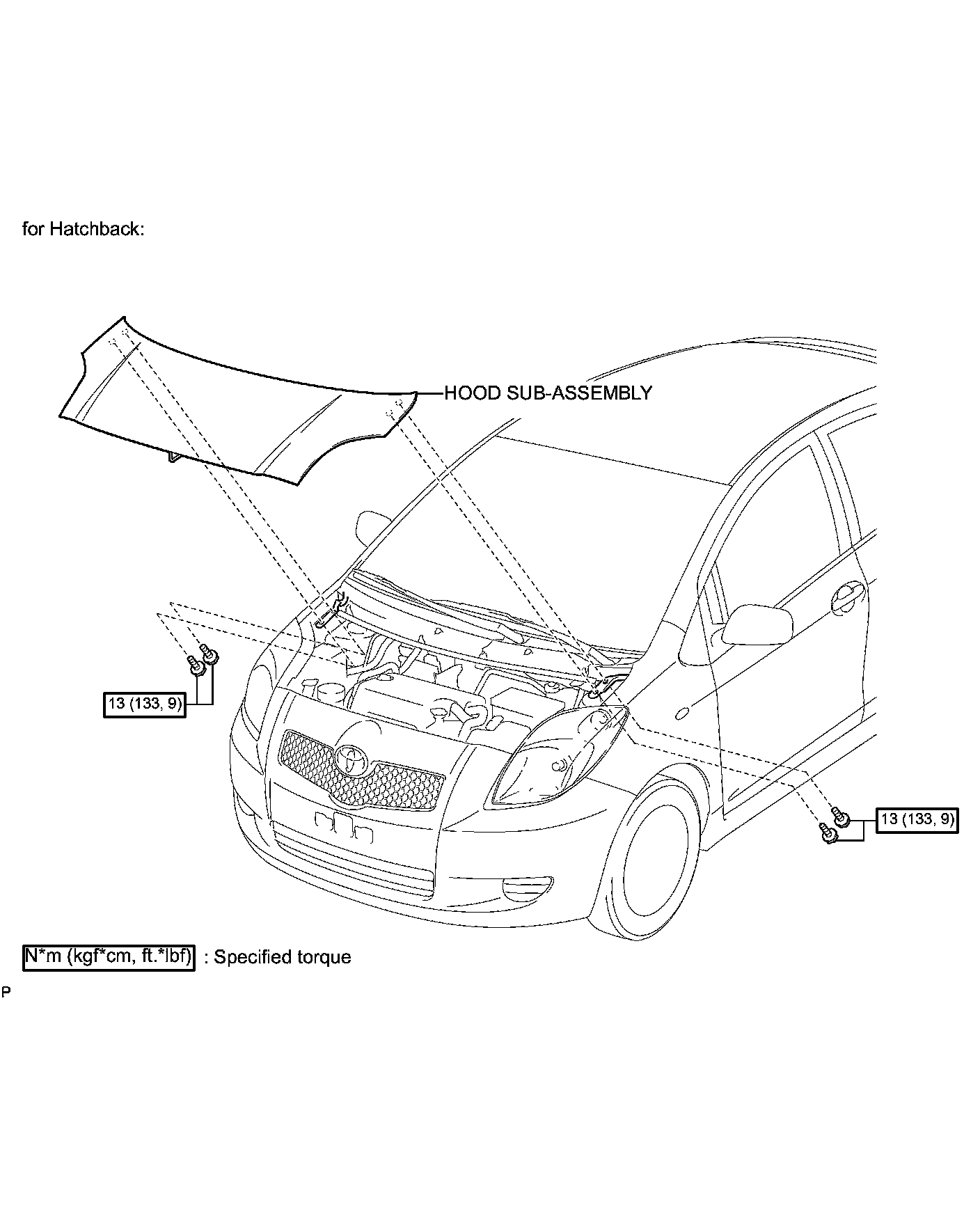 for Hatchback:

HOOD SUB-ASSEMBLY

13 (133, 9)

13 (133, 9)

N*m (kgf*cm, ft.*lbf) : Specified torque

P