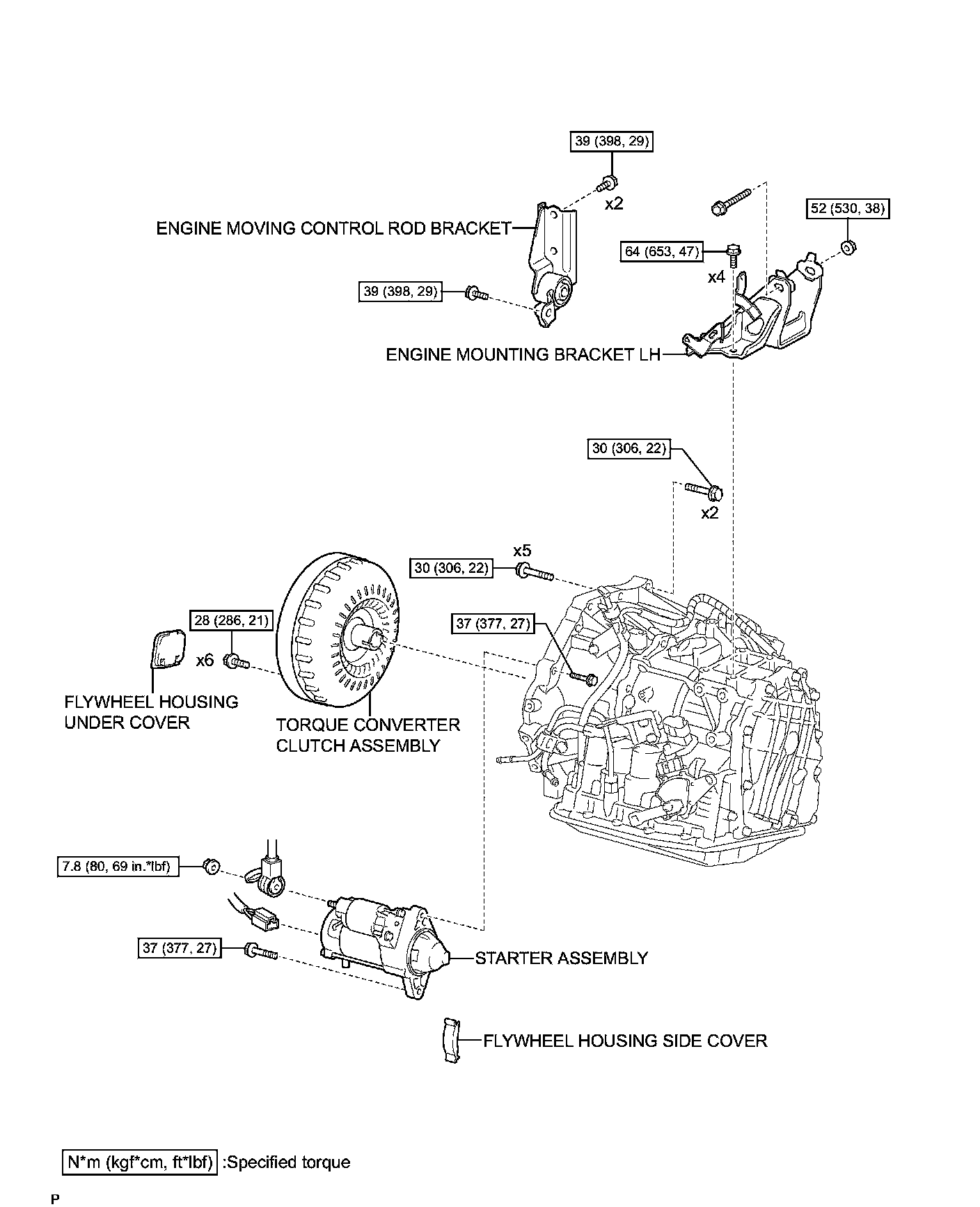 39 (398, 29)

x2

ENGINE MOVING CONTROL ROD BRACKET

52 (530, 38)

64 (653, 47)

x4

39 (398, 29)

ENGINE MOUNTING BRACKET LH

30 (306, 22)

x2

x5

30 (306, 22)

28 (286, 21)

37 (377, 27)

x6

FLYWHEEL HOUSING UNDER COVER

TORQUE CONVERTER CLUTCH ASSEMBLY

7.8 (80, 69 in.*lbf)

37 (377, 27)

STARTER ASSEMBLY

FLYWHEEL HOUSING SIDE COVER

N*m (kgf*cm, ft*lbf) :Specified torque

P