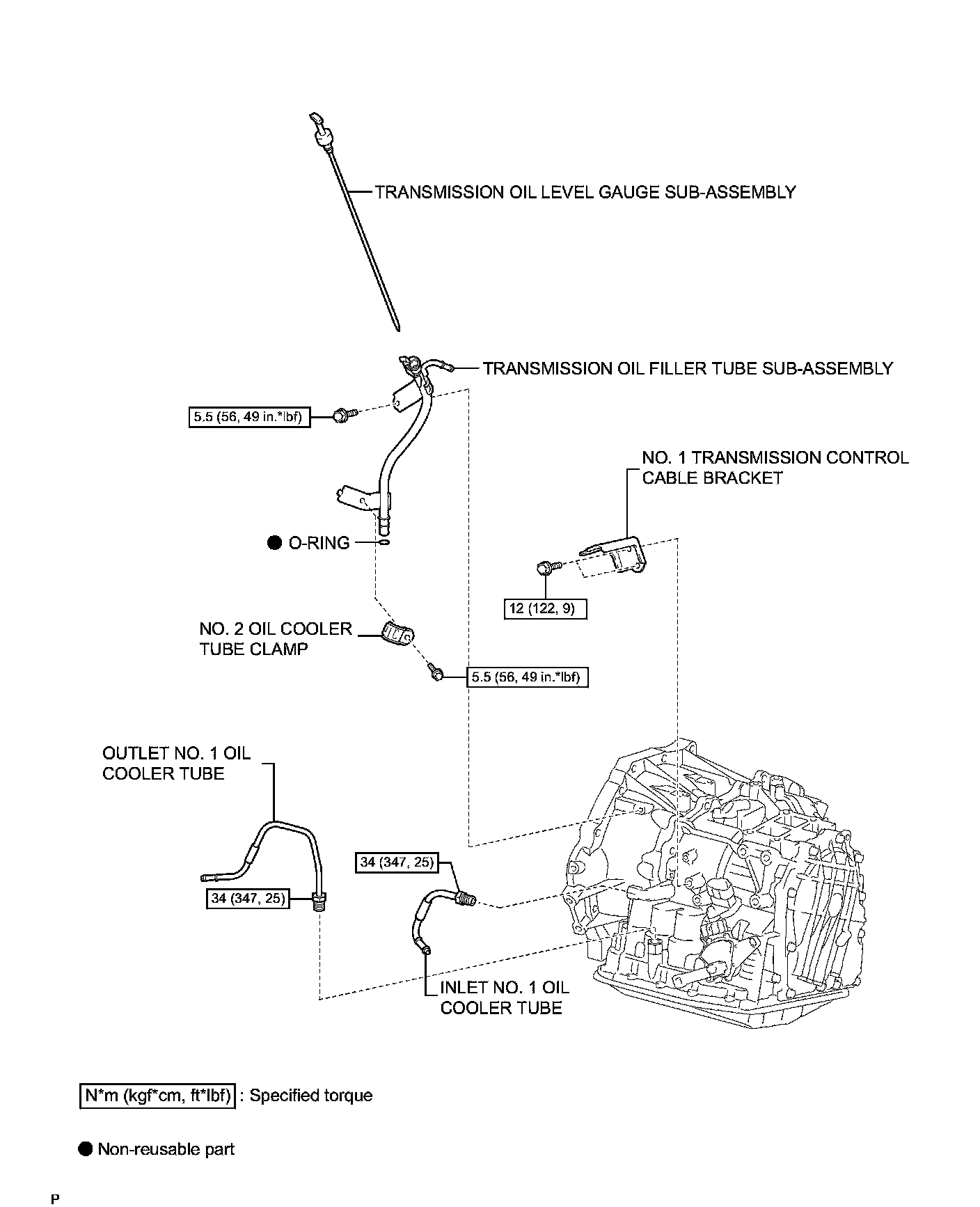 TRANSMISSION OIL LEVEL GAUGE SUB-ASSEMBLY

TRANSMISSION OIL FILLER TUBE SUB-ASSEMBLY

5.5 (56, 49 in.*lbf)

NO. 1 TRANSMISSION CONTROL CABLE BRACKET

● O-RING

12 (122, 9)

NO. 2 OIL COOLER TUBE CLAMP

5.5 (56, 49 in.*lbf)

OUTLET NO. 1 OIL COOLER TUBE

34 (347, 25)

34 (347, 25)

INLET NO. 1 OIL COOLER TUBE

N*m (kgf*cm, ft*lbf) : Specified torque

● Non-reusable part

P