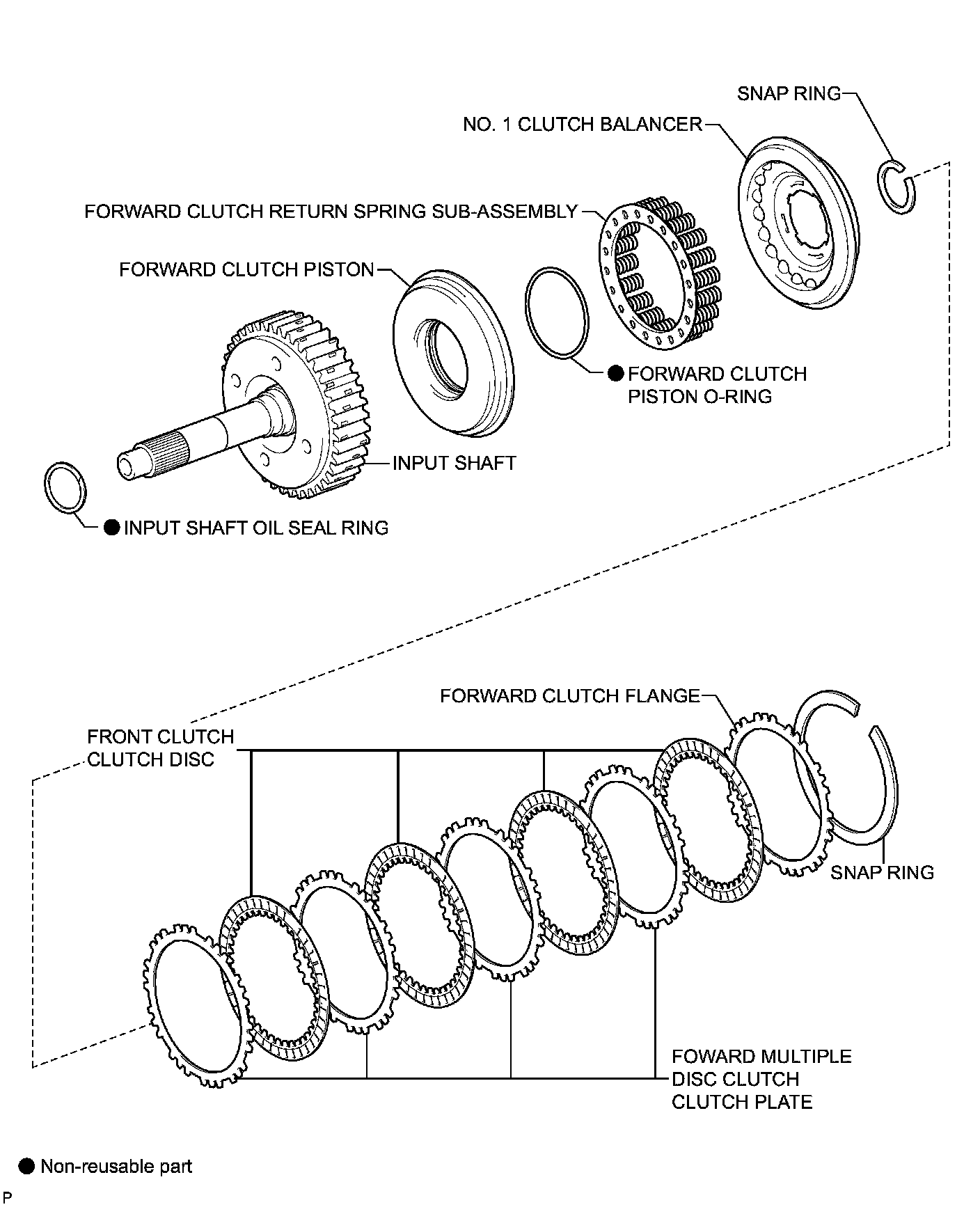 SNAP RING

NO. 1 CLUTCH BALANCER

FORWARD CLUTCH RETURN SPRING SUB-ASSEMBLY

FORWARD CLUTCH PISTON

● FORWARD CLUTCH PISTON O-RING

INPUT SHAFT

● INPUT SHAFT OIL SEAL RING

FORWARD CLUTCH FLANGE

FRONT CLUTCH CLUTCH DISC

SNAP RING

FOWARD MULTIPLE DISC CLUTCH CLUTCH PLATE

● Non-reusable part

P