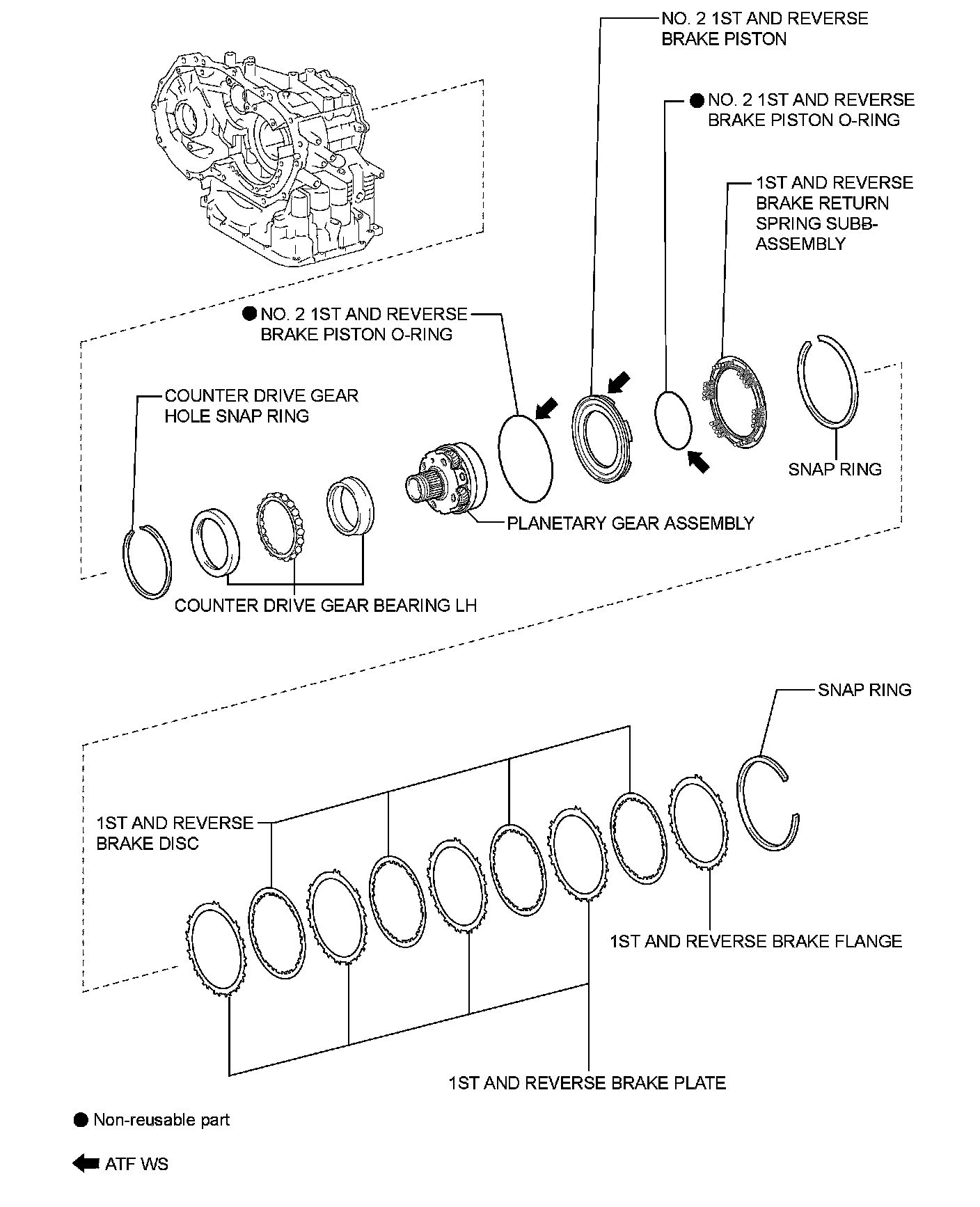 NO. 2 1ST AND REVERSE BRAKE PISTON

● NO. 2 1ST AND REVERSE BRAKE PISTON O-RING

1ST AND REVERSE BRAKE RETURN SPRING SUBB-ASSEMBLY

● NO. 2 1ST AND REVERSE BRAKE PISTON O-RING

COUNTER DRIVE GEAR HOLE SNAP RING

SNAP RING

PLANETARY GEAR ASSEMBLY

COUNTER DRIVE GEAR BEARING LH

SNAP RING

1ST AND REVERSE BRAKE DISC

1ST AND REVERSE BRAKE FLANGE

1ST AND REVERSE BRAKE PLATE

● Non-reusable part

ATF WS