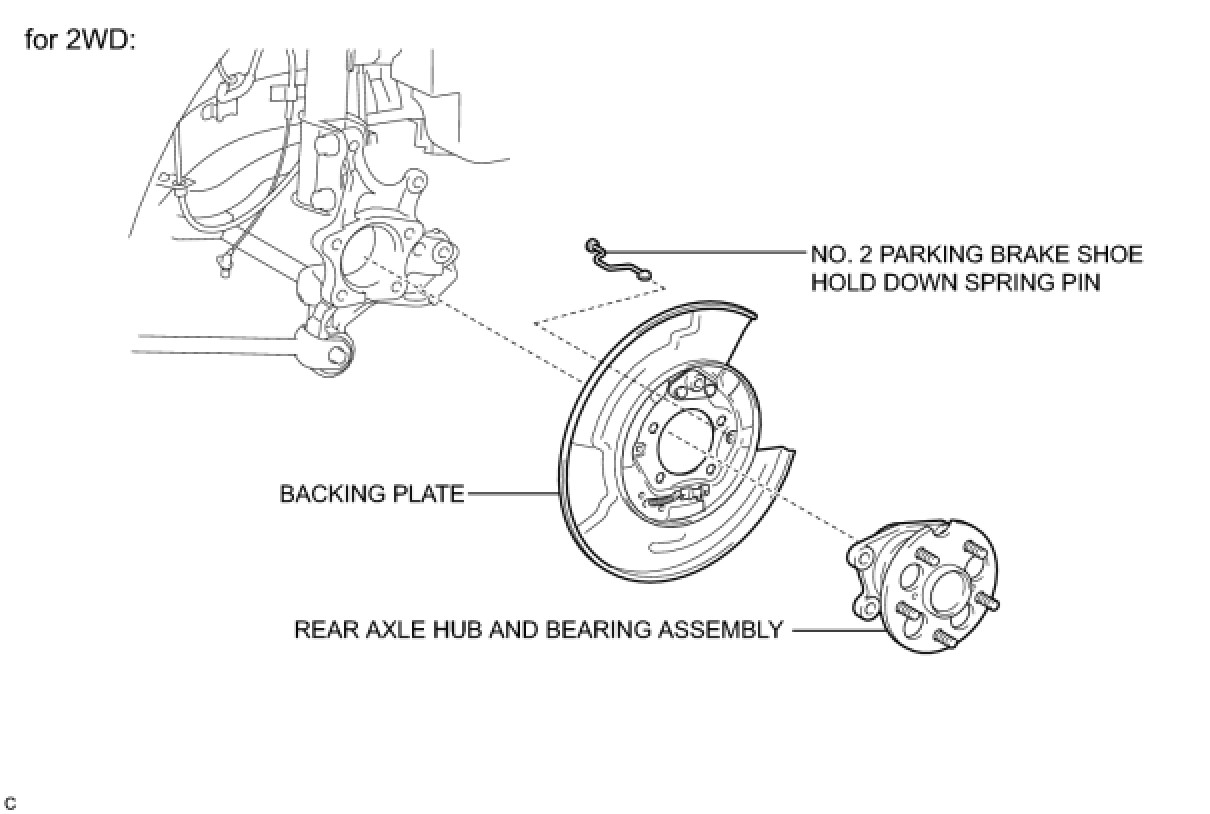 for 2WD:

NO. 2 PARKING BRAKE SHOE HOLD DOWN SPRING PIN

BACKING PLATE

REAR AXLE HUB AND BEARING ASSEMBLY

C