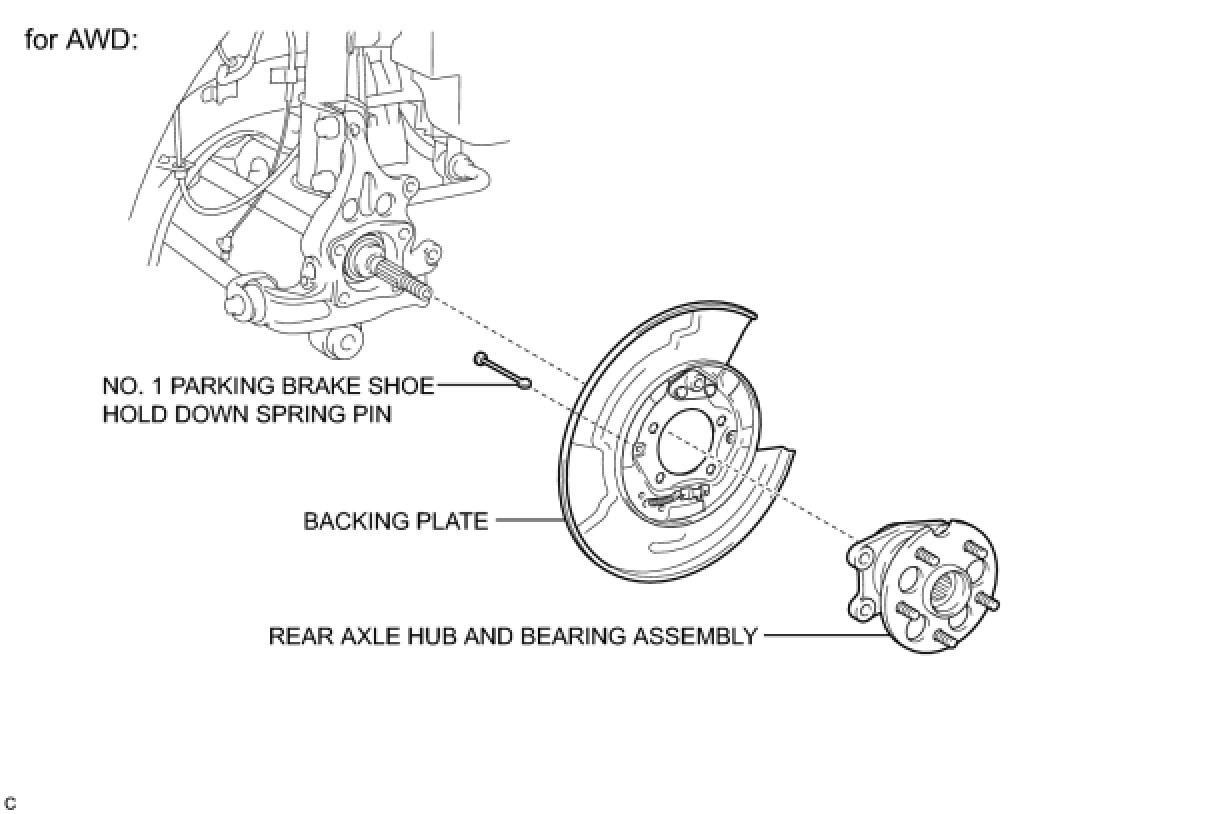 for AWD:

NO. 1 PARKING BRAKE SHOE HOLD DOWN SPRING PIN

BACKING PLATE

REAR AXLE HUB AND BEARING ASSEMBLY

C