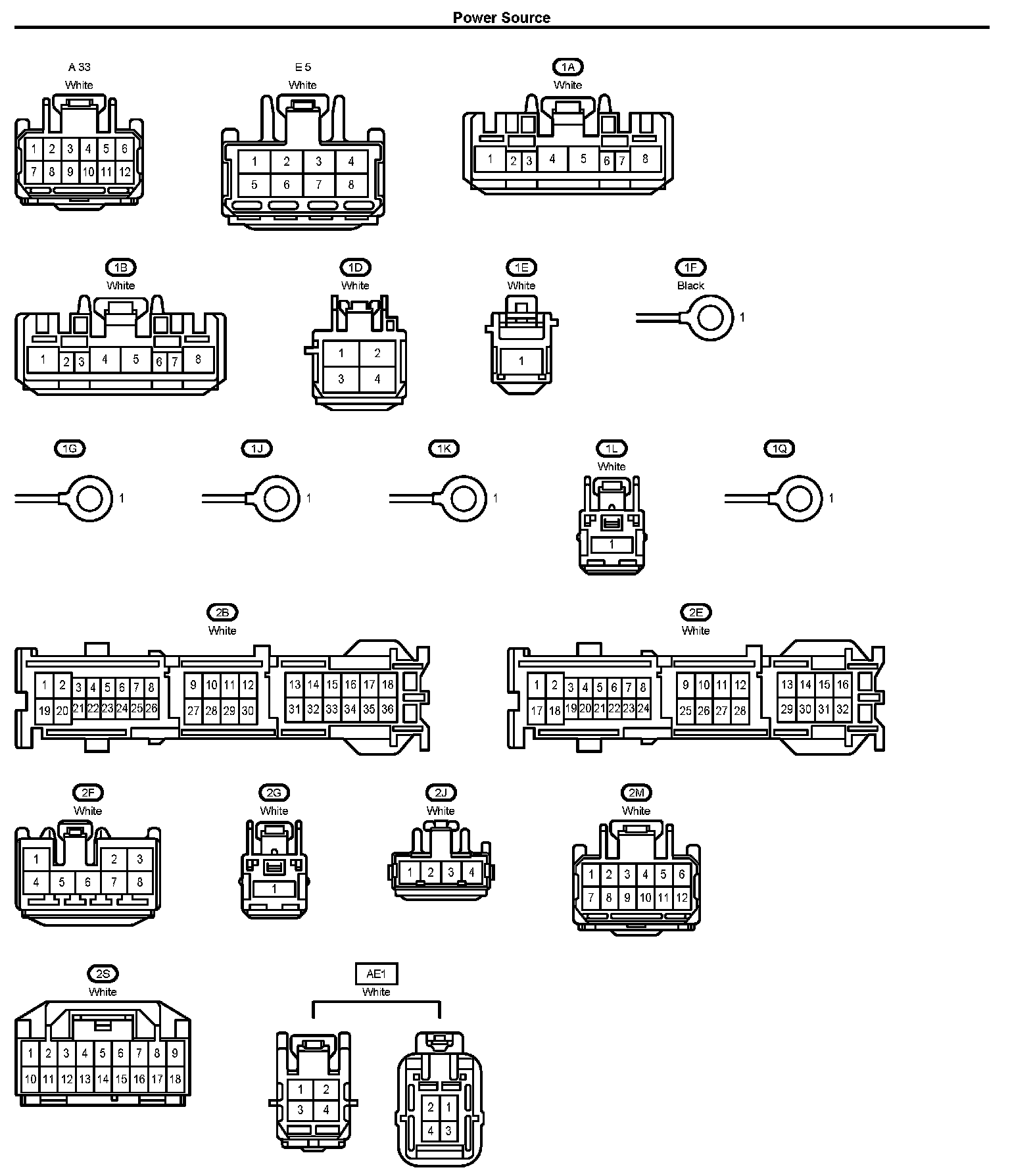 Power Source

A 33
White
1 2 3 4 5 6
7 8 9 10 11 12

E 5
White
1 2 3 4
5 6 7 8

1A
White
1 2 3 4 5 6 7 8

1B
White
1 2 3 4 5 6 7 8

1D
White
1 2
3 4

1E
White
1

1F
Black
1

1G
1

1J
1

1K
1

1L
White
1

1Q
1

2B
White
1 2 3 4 5 6 7 8 9 10 11 12 13 14 15 16 17 18
19 20 21 22 23 24 25 26 27 28 29 30 31 32 33 34 35 36

2E
White
1 2 3 4 5 6 7 8 9 10 11 12 13 14 15 16
17 18 19 20 21 22 23 24 25 26 27 28 29 30 31 32

2F
White
1 2 3
4 5 6 7 8

2G
White
1

2J
White
1 2 3 4

2M
White
1 2 3 4 5 6
7 8 9 10 11 12

2S
White
1 2 3 4 5 6 7 8 9
10 11 12 13 14 15 16 17 18

AE1
White
1 2
3 4
2 1
4 3