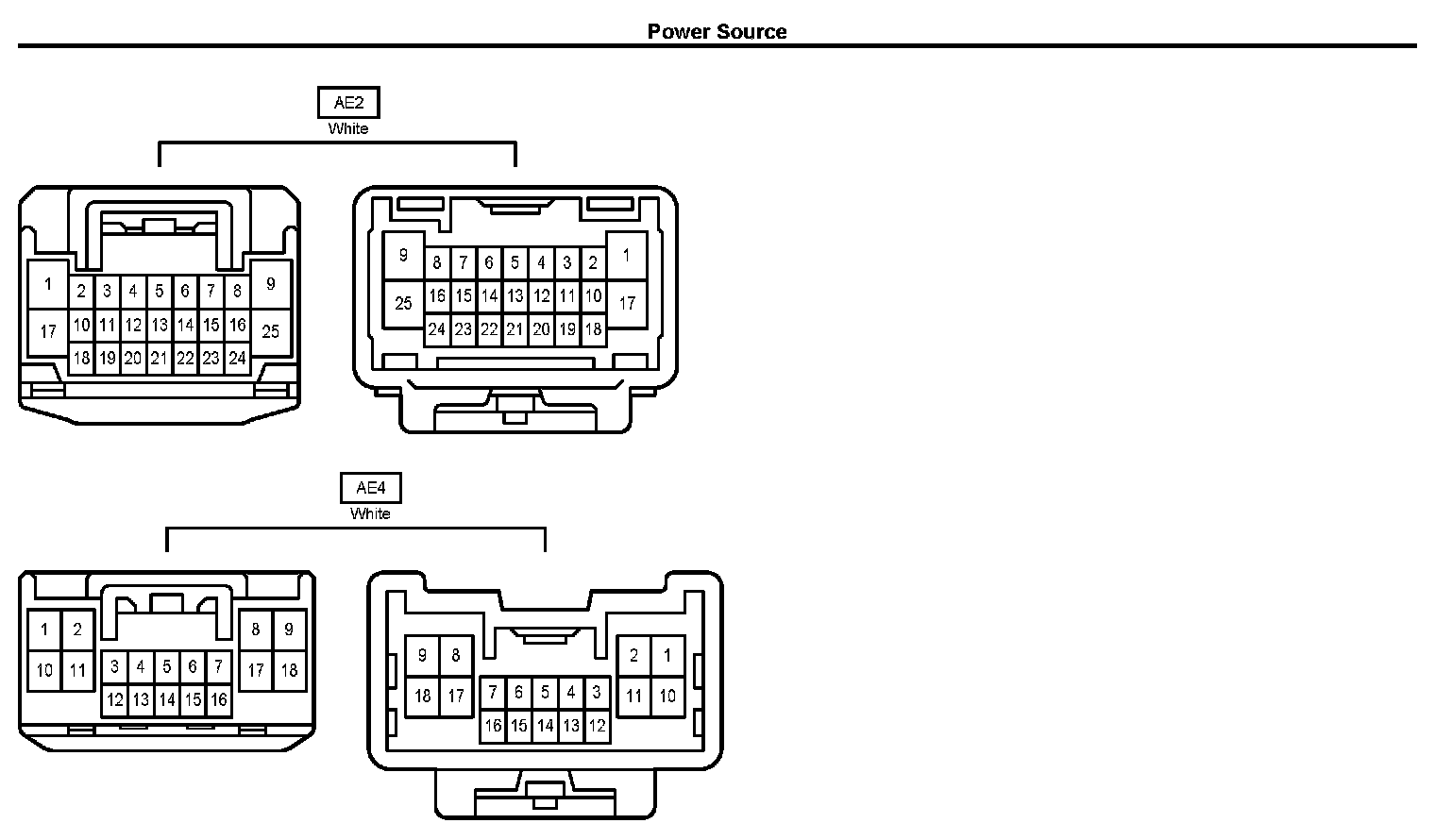 Power Source

AE2
White

1 2 3 4 5 6 7 8 9
17 10 11 12 13 14 15 16 25
18 19 20 21 22 23 24

9 8 7 6 5 4 3 2 1
25 16 15 14 13 12 11 10 17
24 23 22 21 20 19 18

AE4
White

1 2 8 9
10 11 3 4 5 6 7 17 18
12 13 14 15 16

9 8 2 1
18 17 7 6 5 4 3 11 10
16 15 14 13 12