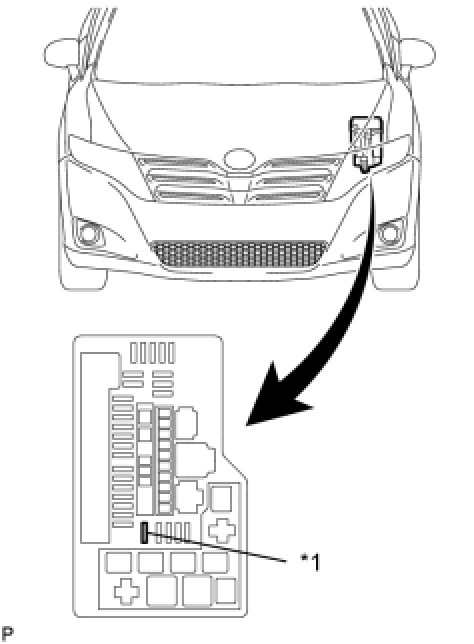 *1

P