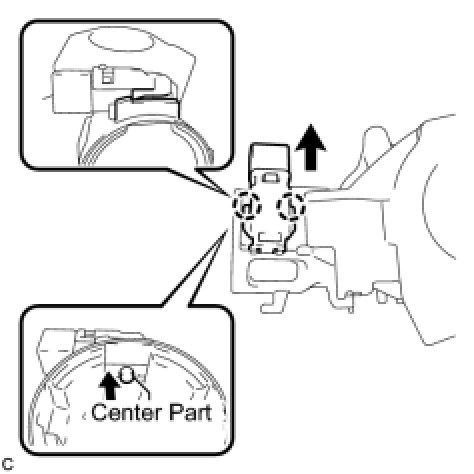 Center Part

C