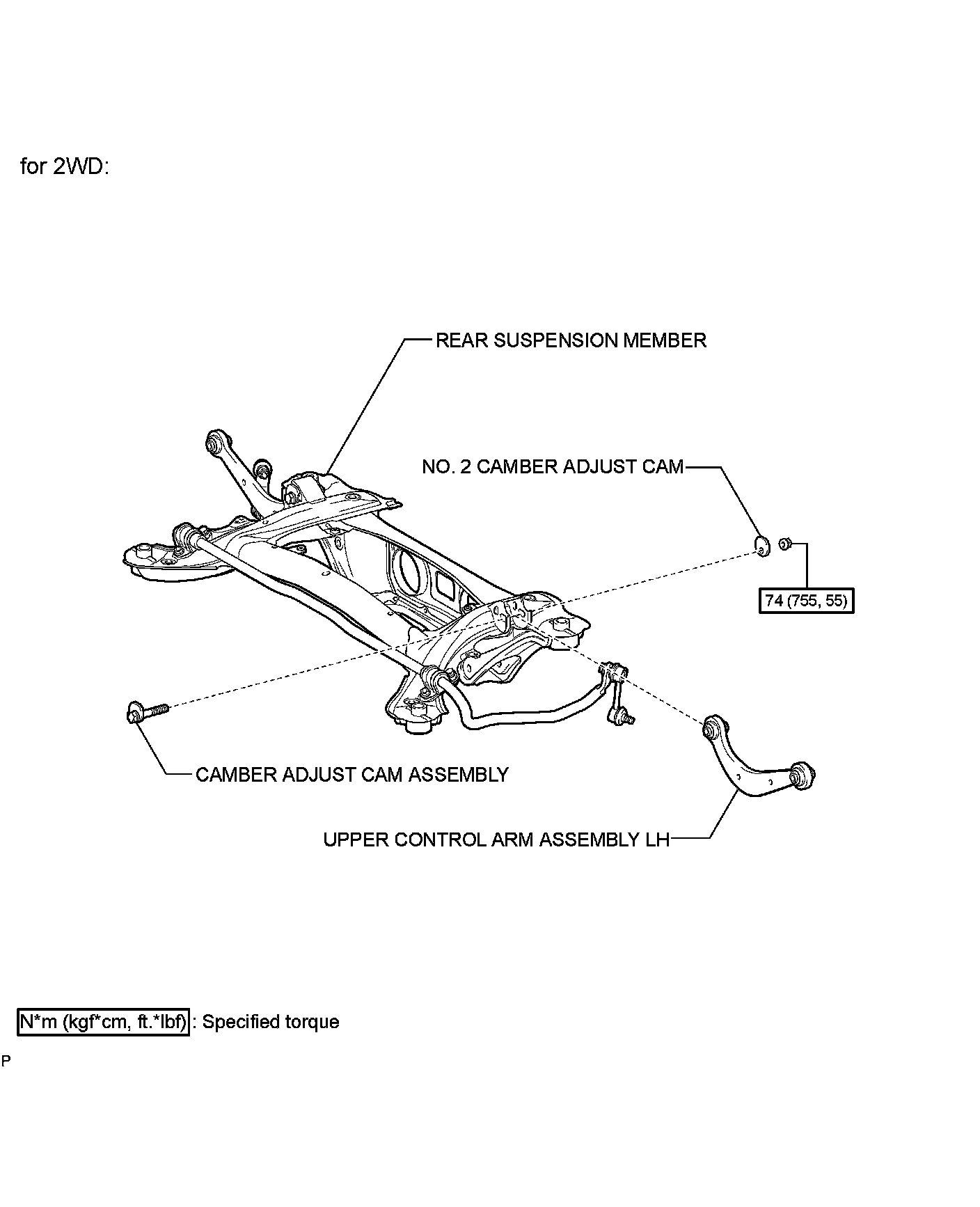 for 2WD:

REAR SUSPENSION MEMBER

NO. 2 CAMBER ADJUST CAM

74 (755, 55)

CAMBER ADJUST CAM ASSEMBLY

UPPER CONTROL ARM ASSEMBLY LH

N*m (kgf*cm, ft.*lbf) : Specified torque

P