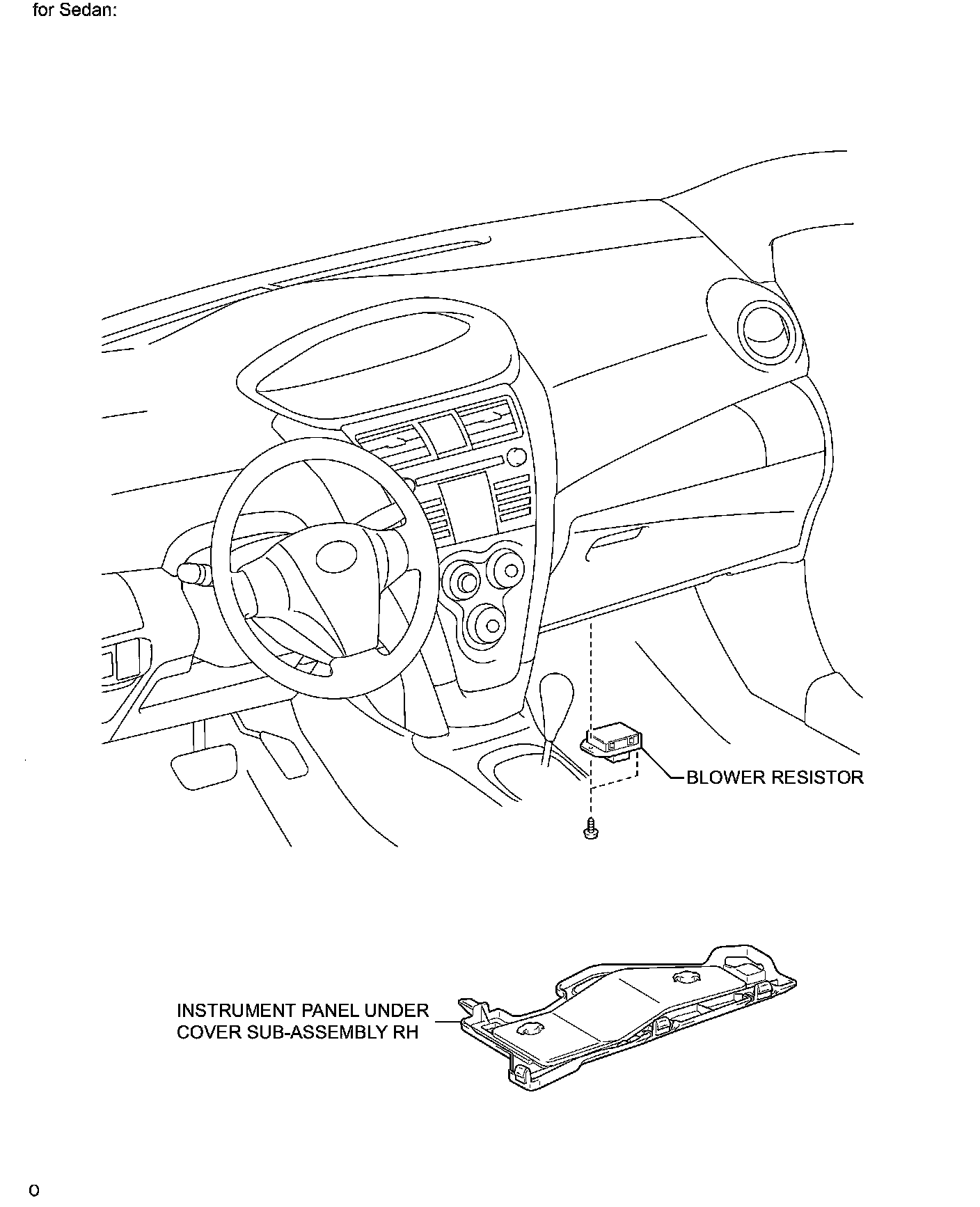 for Sedan:

BLOWER RESISTOR

INSTRUMENT PANEL UNDER COVER SUB-ASSEMBLY RH

O