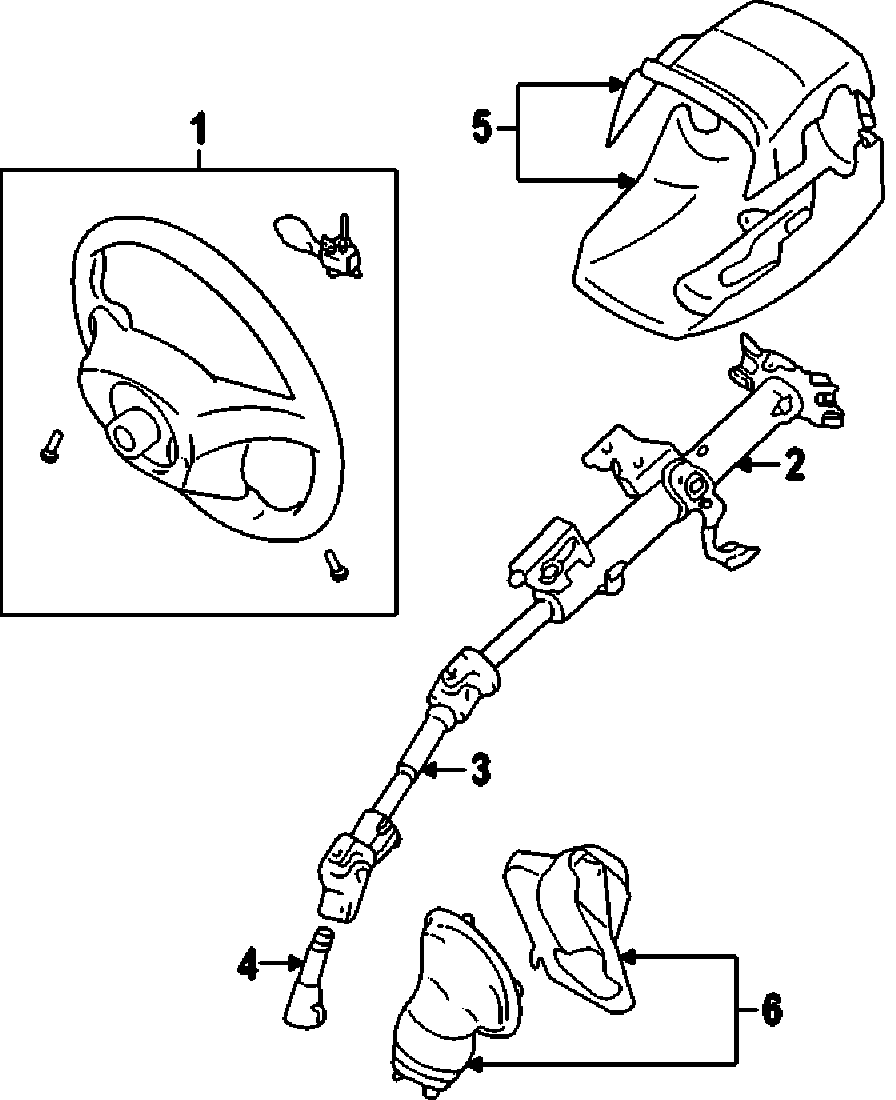 1
5
2
3
4
6