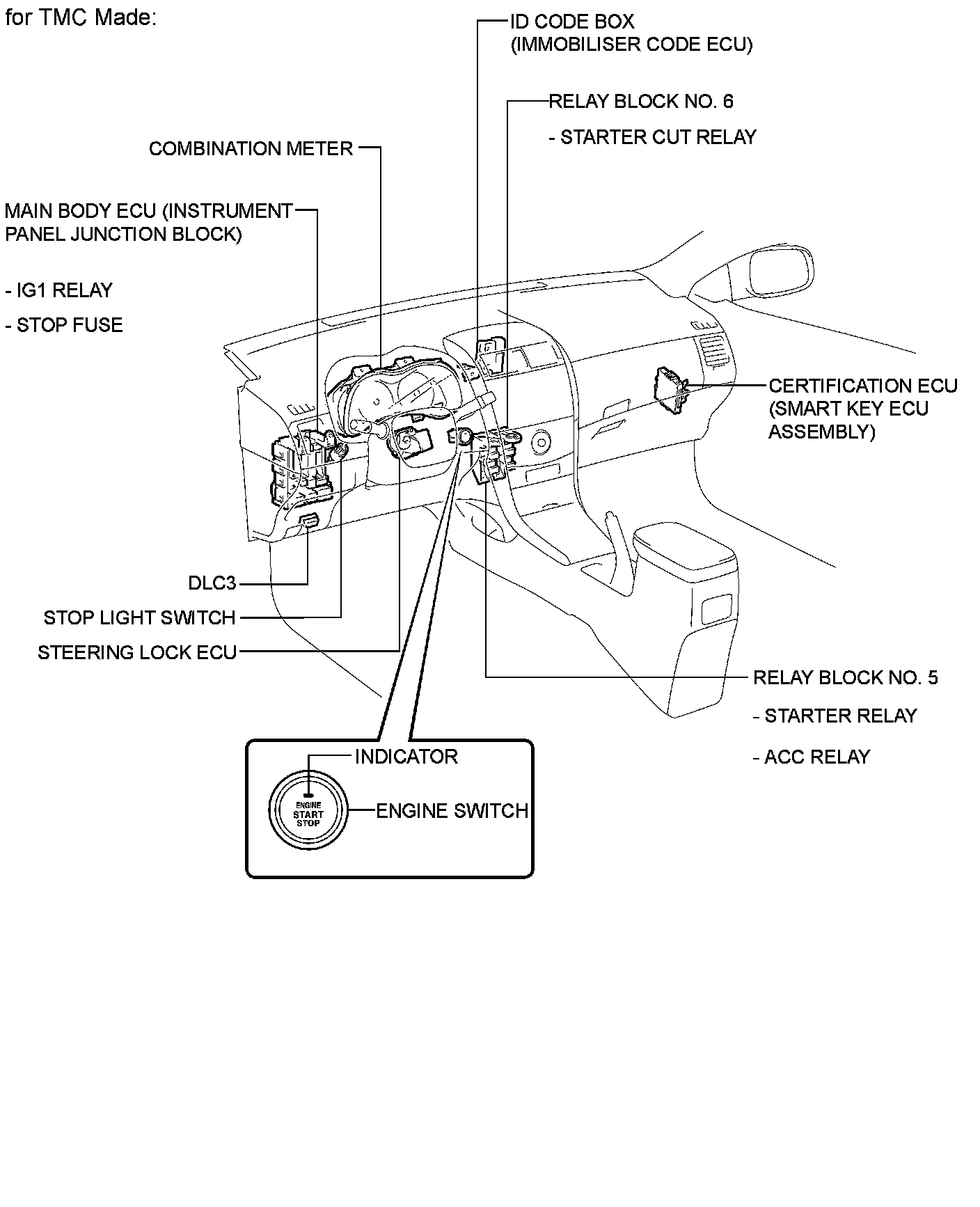 for TMC Made:

ID CODE BOX
(IMMOBILISER CODE ECU)

RELAY BLOCK NO. 6

- STARTER CUT RELAY

COMBINATION METER

MAIN BODY ECU (INSTRUMENT PANEL JUNCTION BLOCK)

- IG1 RELAY

- STOP FUSE

CERTIFICATION ECU
(SMART KEY ECU ASSEMBLY)

DLC3

STOP LIGHT SWITCH

STEERING LOCK ECU

RELAY BLOCK NO. 5

- STARTER RELAY

- ACC RELAY

INDICATOR

ENGINE
START
STOP

ENGINE SWITCH