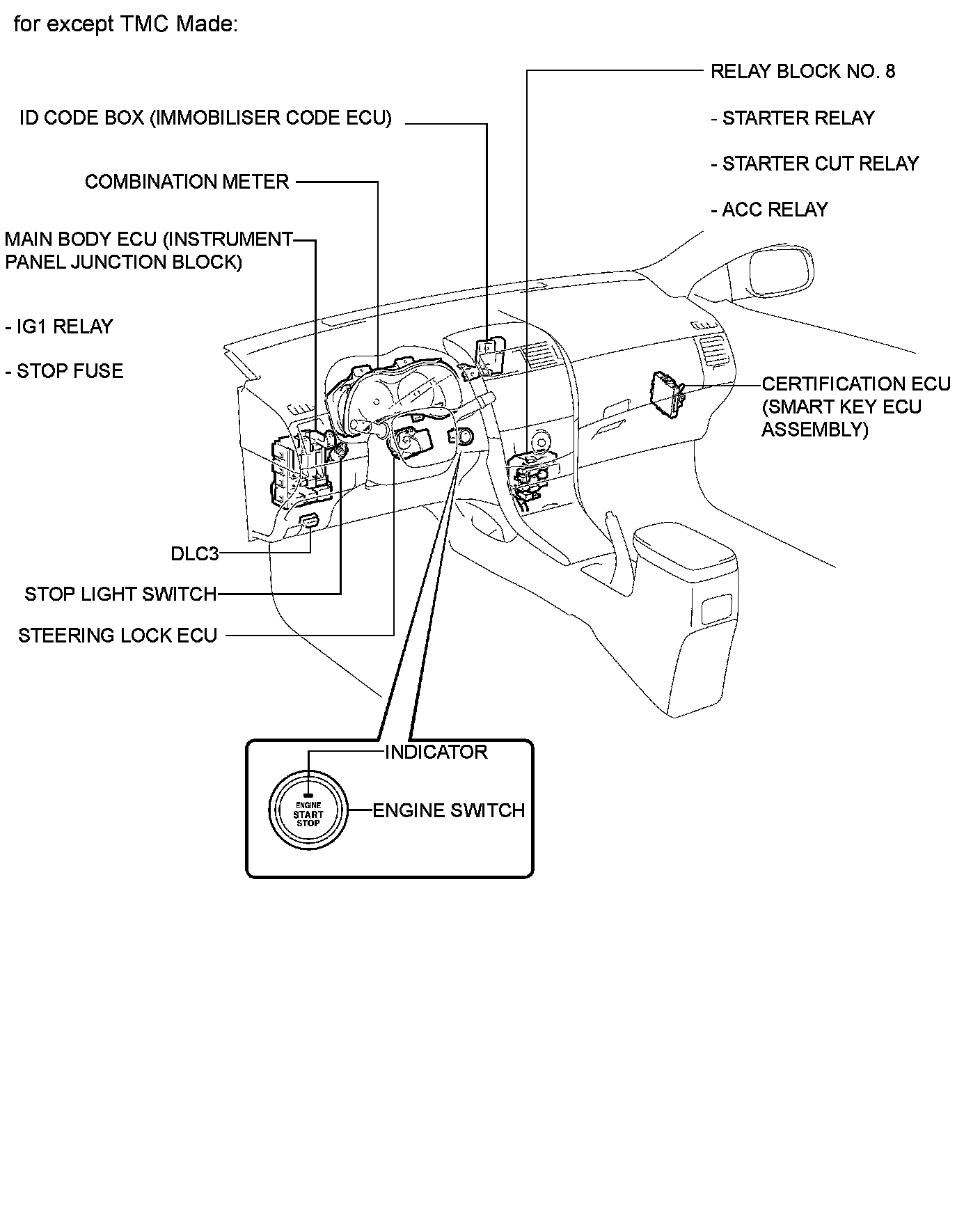 for except TMC Made:

RELAY BLOCK NO. 8

- STARTER RELAY

- STARTER CUT RELAY

- ACC RELAY

ID CODE BOX (IMMOBILISER CODE ECU)

COMBINATION METER

MAIN BODY ECU (INSTRUMENT PANEL JUNCTION BLOCK)

- IG1 RELAY

- STOP FUSE

CERTIFICATION ECU (SMART KEY ECU ASSEMBLY)

DLC3

STOP LIGHT SWITCH

STEERING LOCK ECU

INDICATOR

ENGINE START STOP

ENGINE SWITCH