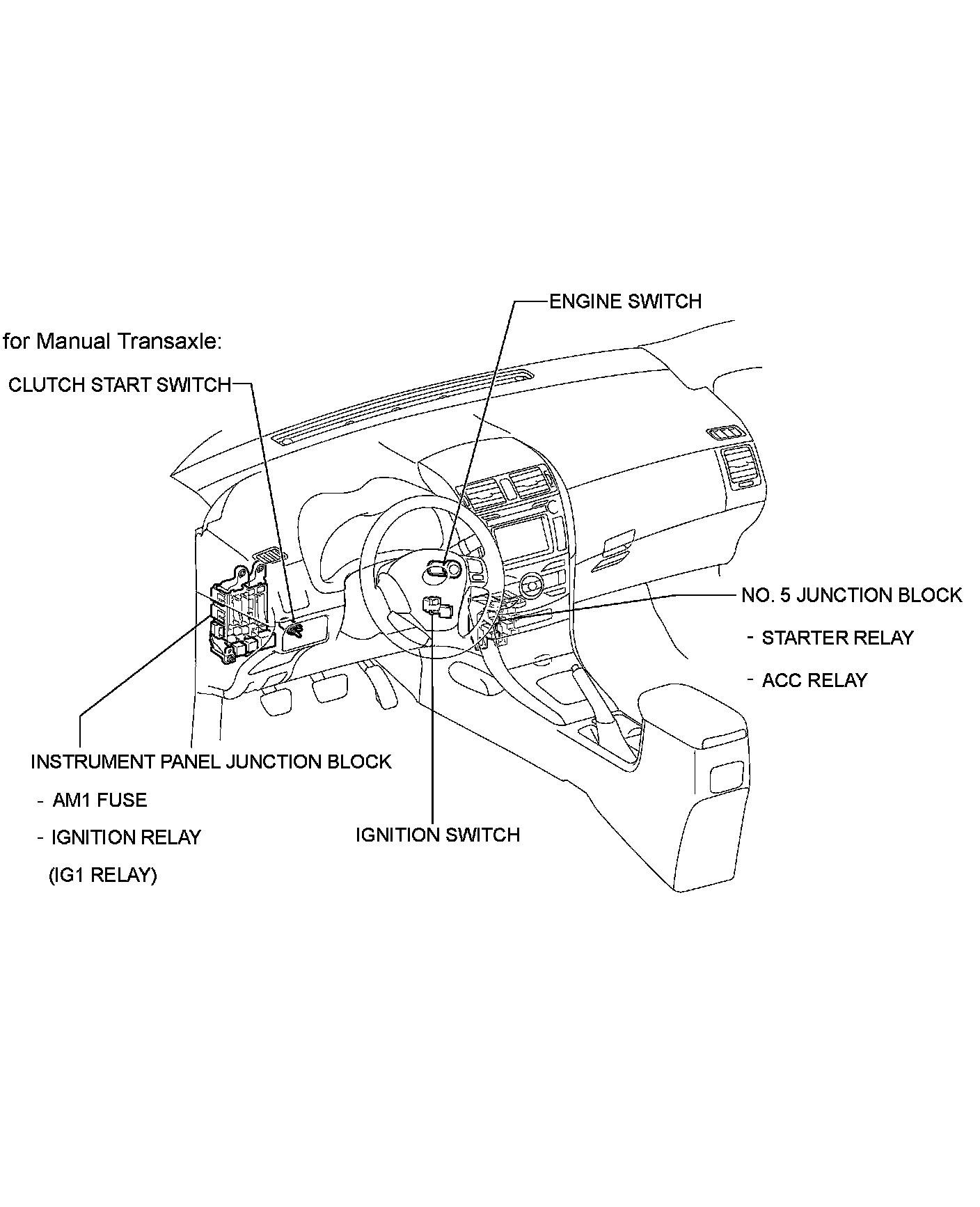 ENGINE SWITCH

for Manual Transaxle:

CLUTCH START SWITCH

NO. 5 JUNCTION BLOCK

- STARTER RELAY

- ACC RELAY

INSTRUMENT PANEL JUNCTION BLOCK

- AM1 FUSE

- IGNITION RELAY

(IG1 RELAY)

IGNITION SWITCH