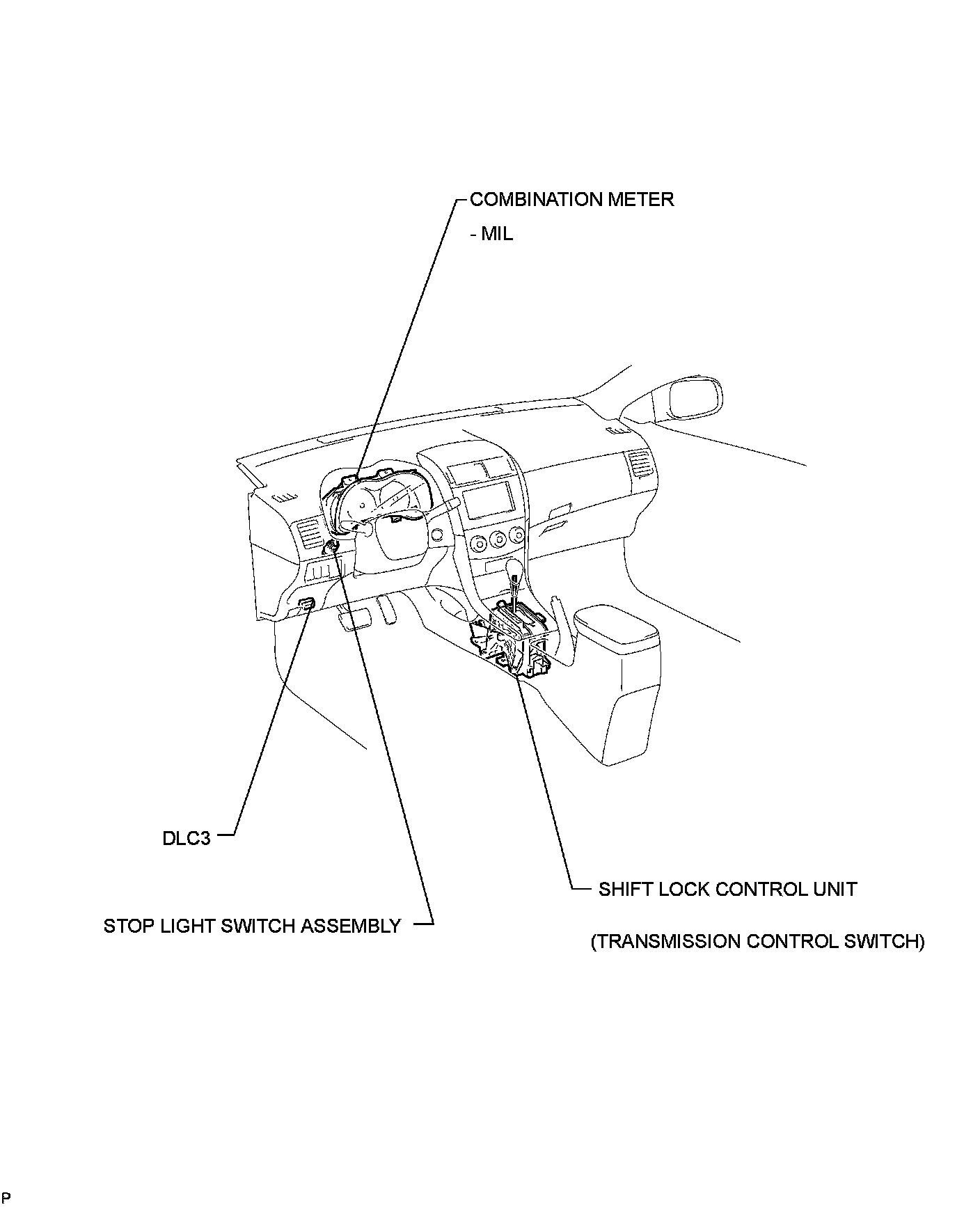 COMBINATION METER

- MIL

DLC3

STOP LIGHT SWITCH ASSEMBLY

SHIFT LOCK CONTROL UNIT

(TRANSMISSION CONTROL SWITCH)

P