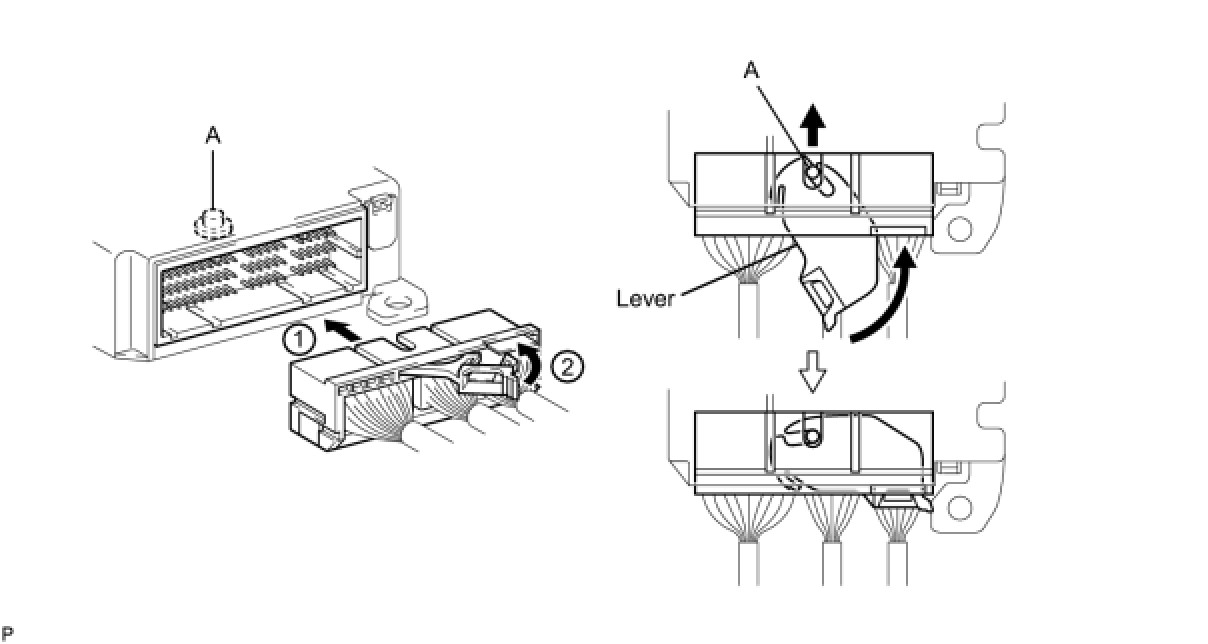 A

1

2

A

Lever

P