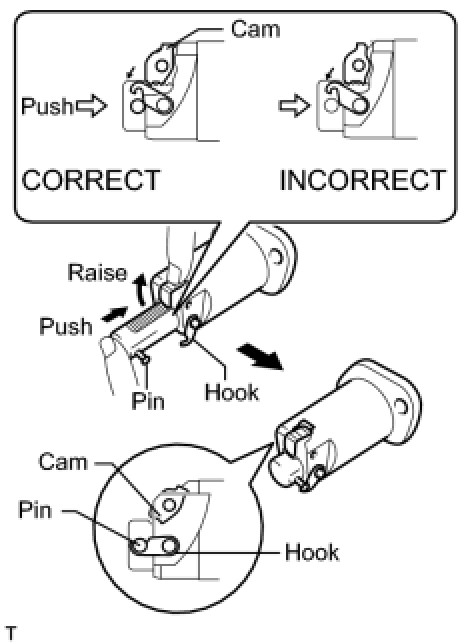 Cam
Push
CORRECT
INCORRECT
Raise
Push
Pin
Hook
Cam
Pin
Hook
T