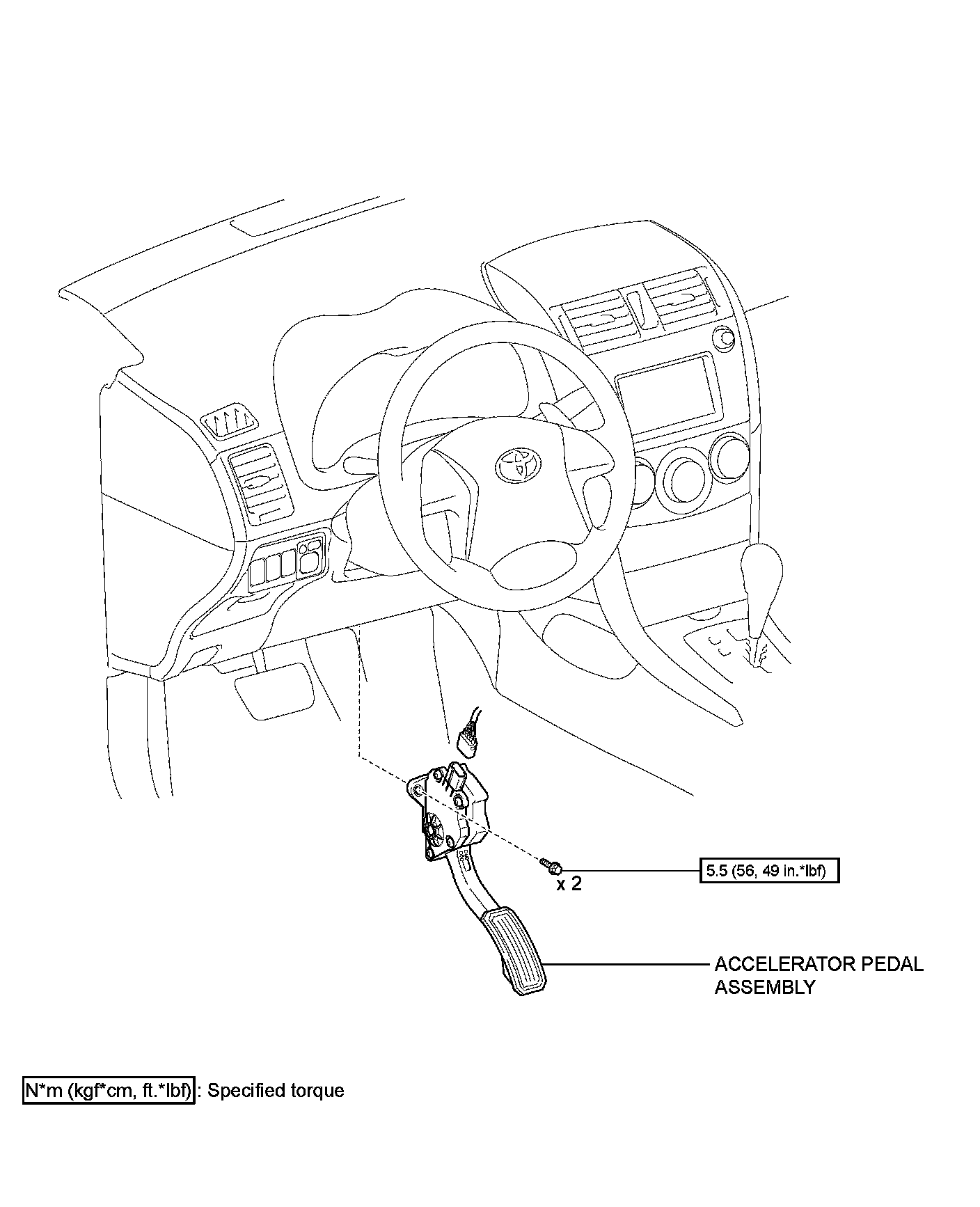 x 2

5.5 (56, 49 in.*lbf)

ACCELERATOR PEDAL ASSEMBLY

N*m (kgf*cm, ft.*lbf) : Specified torque