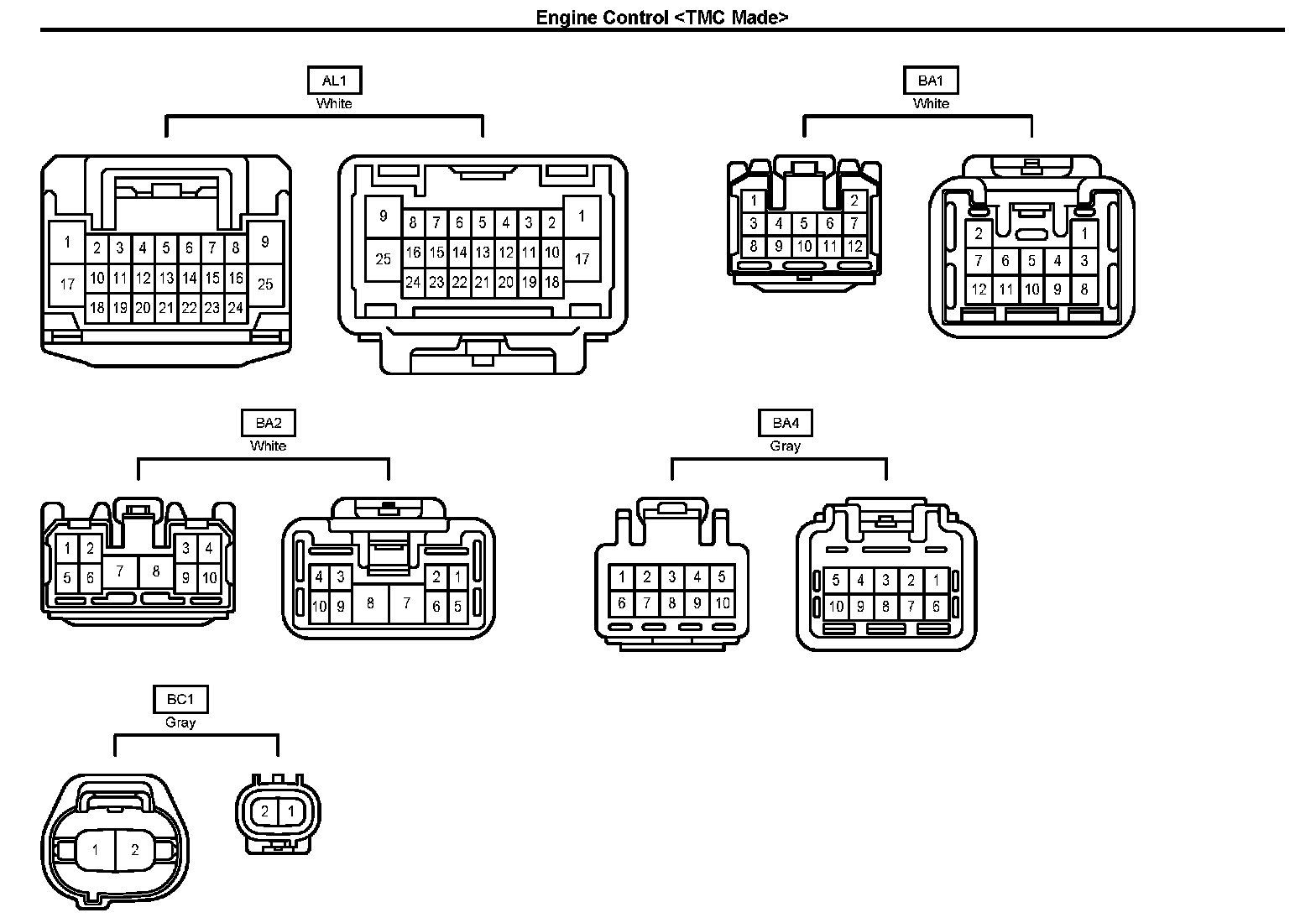 Engine Control <TMC Made>

AL1
White

1 2 3 4 5 6 7 8 9
17 10 11 12 13 14 15 16 25
18 19 20 21 22 23 24

9 8 7 6 5 4 3 2 1
25 16 15 14 13 12 11 10 17
24 23 22 21 20 19 18

BA1
White

1 2
3 4 5 6 7
8 9 10 11 12

2 1
7 6 5 4 3
12 11 10 9 8

BA2
White

1 2 3 4
5 6 7 8 9 10

4 3 2 1
10 9 8 7 6 5

BA4
Gray

1 2 3 4 5
6 7 8 9 10

5 4 3 2 1
10 9 8 7 6

BC1
Gray

1 2

2 1