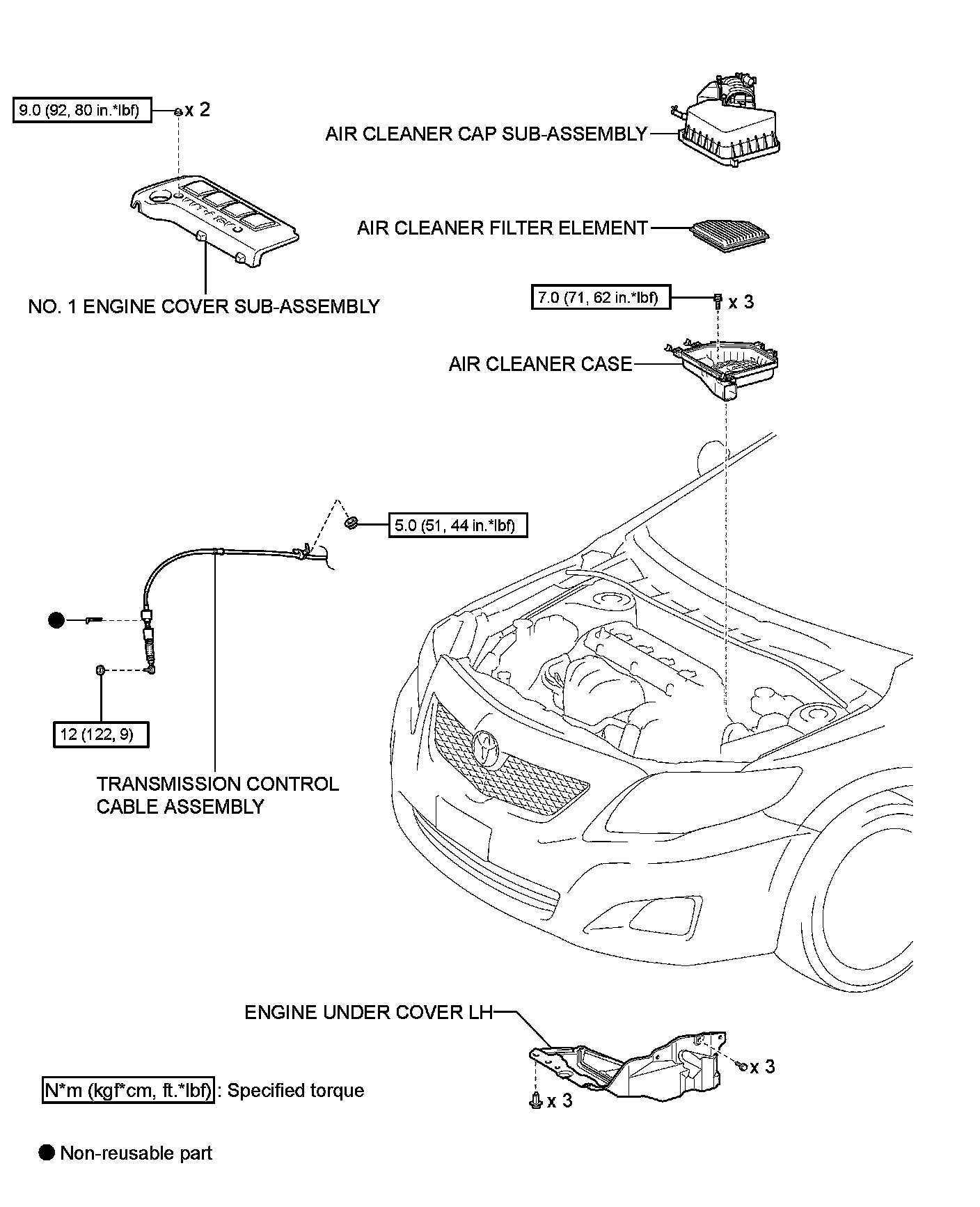 9.0 (92, 80 in.*lbf)

x 2

AIR CLEANER CAP SUB-ASSEMBLY

AIR CLEANER FILTER ELEMENT

NO. 1 ENGINE COVER SUB-ASSEMBLY

7.0 (71, 62 in.*lbf)

x 3

AIR CLEANER CASE

5.0 (51, 44 in.*lbf)

12 (122, 9)

TRANSMISSION CONTROL CABLE ASSEMBLY

ENGINE UNDER COVER LH

x 3

x 3

N*m (kgf*cm, ft.*lbf) : Specified torque

● Non-reusable part