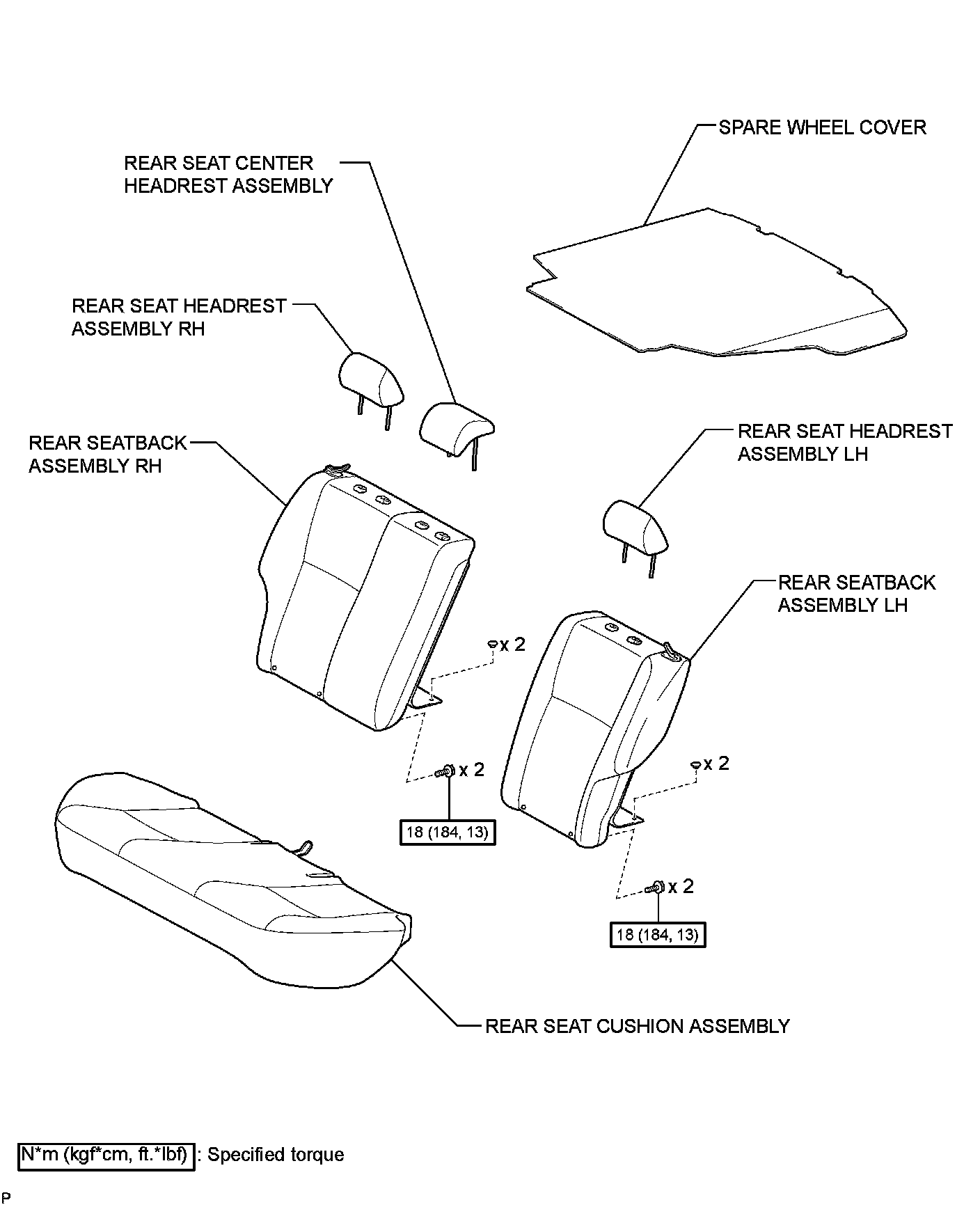 SPARE WHEEL COVER

REAR SEAT CENTER HEADREST ASSEMBLY

REAR SEAT HEADREST ASSEMBLY RH

REAR SEATBACK ASSEMBLY RH

REAR SEAT HEADREST ASSEMBLY LH

REAR SEATBACK ASSEMBLY LH

x 2

x 2

18 (184, 13)

x 2

x 2

18 (184, 13)

REAR SEAT CUSHION ASSEMBLY

N*m (kgf*cm, ft.*lbf) : Specified torque

P