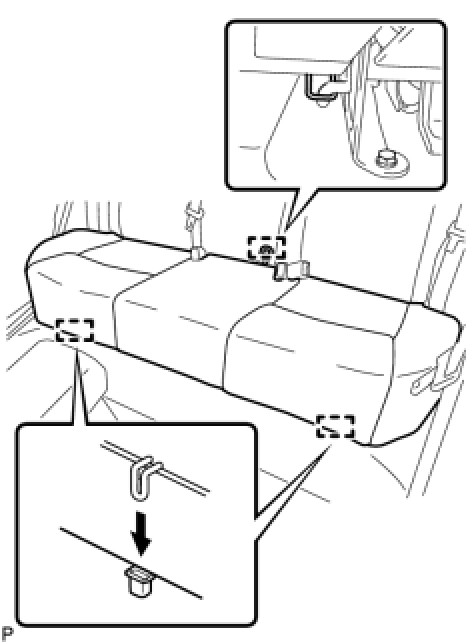 P