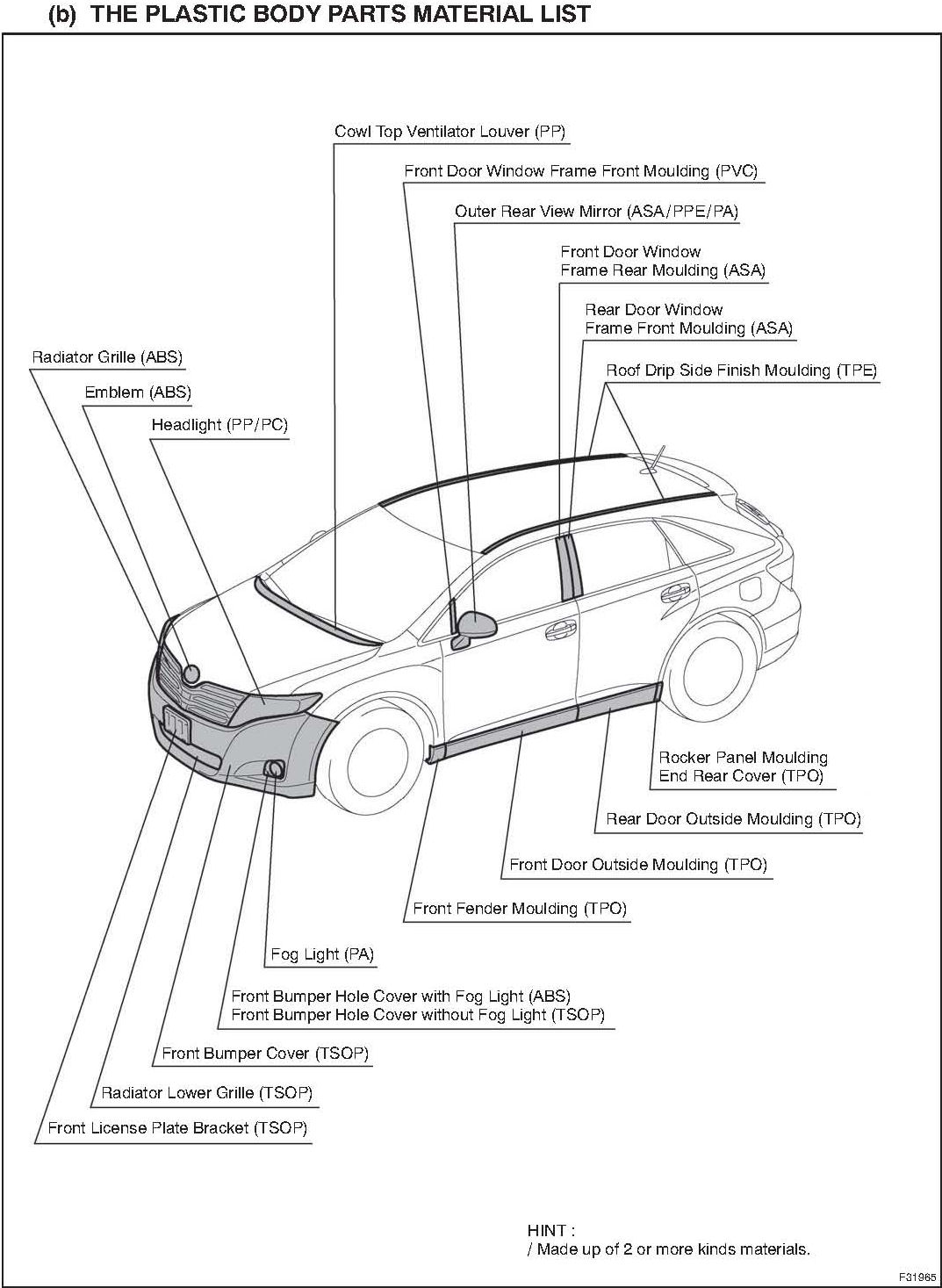 (b) THE PLASTIC BODY PARTS MATERIAL LIST

Cowl Top Ventilator Louver (PP)

Front Door Window Frame Front Moulding (PVC)

Outer Rear View Mirror (ASA/PPE/PA)

Front Door Window Frame Rear Moulding (ASA)

Rear Door Window Frame Front Moulding (ASA)

Roof Drip Side Finish Moulding (TPE)

Radiator Grille (ABS)

Emblem (ABS)

Headlight (PP/PC)

Rocker Panel Moulding End Rear Cover (TPO)

Rear Door Outside Moulding (TPO)

Front Door Outside Moulding (TPO)

Front Fender Moulding (TPO)

Fog Light (PA)

Front Bumper Hole Cover with Fog Light (ABS)
Front Bumper Hole Cover without Fog Light (TSOP)

Front Bumper Cover (TSOP)

Radiator Lower Grille (TSOP)

Front License Plate Bracket (TSOP)

HINT :
/ Made up of 2 or more kinds materials.

F31965