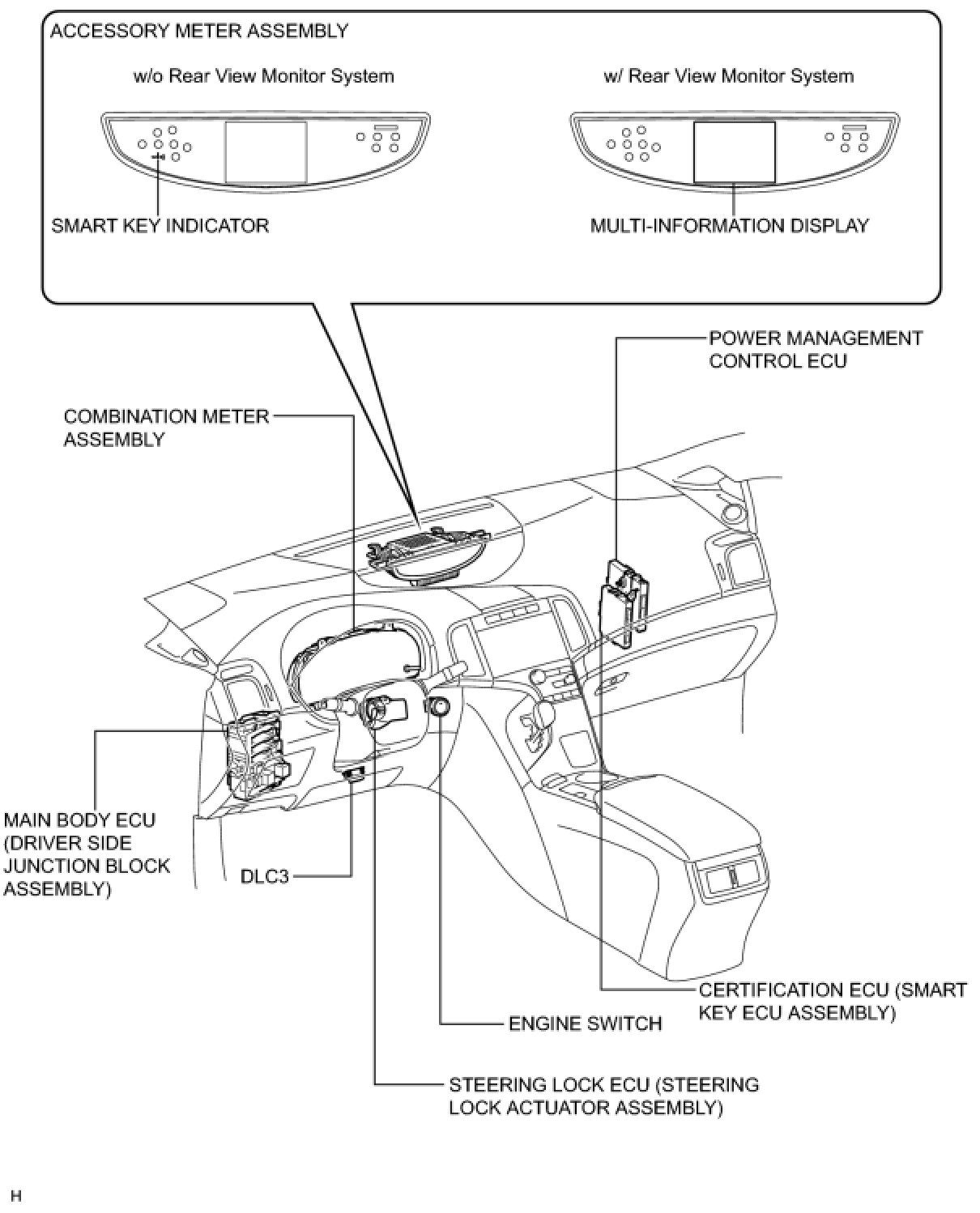 ACCESSORY METER ASSEMBLY

w/o Rear View Monitor System

w/ Rear View Monitor System

SMART KEY INDICATOR

MULTI-INFORMATION DISPLAY

POWER MANAGEMENT CONTROL ECU

COMBINATION METER ASSEMBLY

MAIN BODY ECU (DRIVER SIDE JUNCTION BLOCK ASSEMBLY)

DLC3

CERTIFICATION ECU (SMART KEY ECU ASSEMBLY)

ENGINE SWITCH

STEERING LOCK ECU (STEERING LOCK ACTUATOR ASSEMBLY)

H